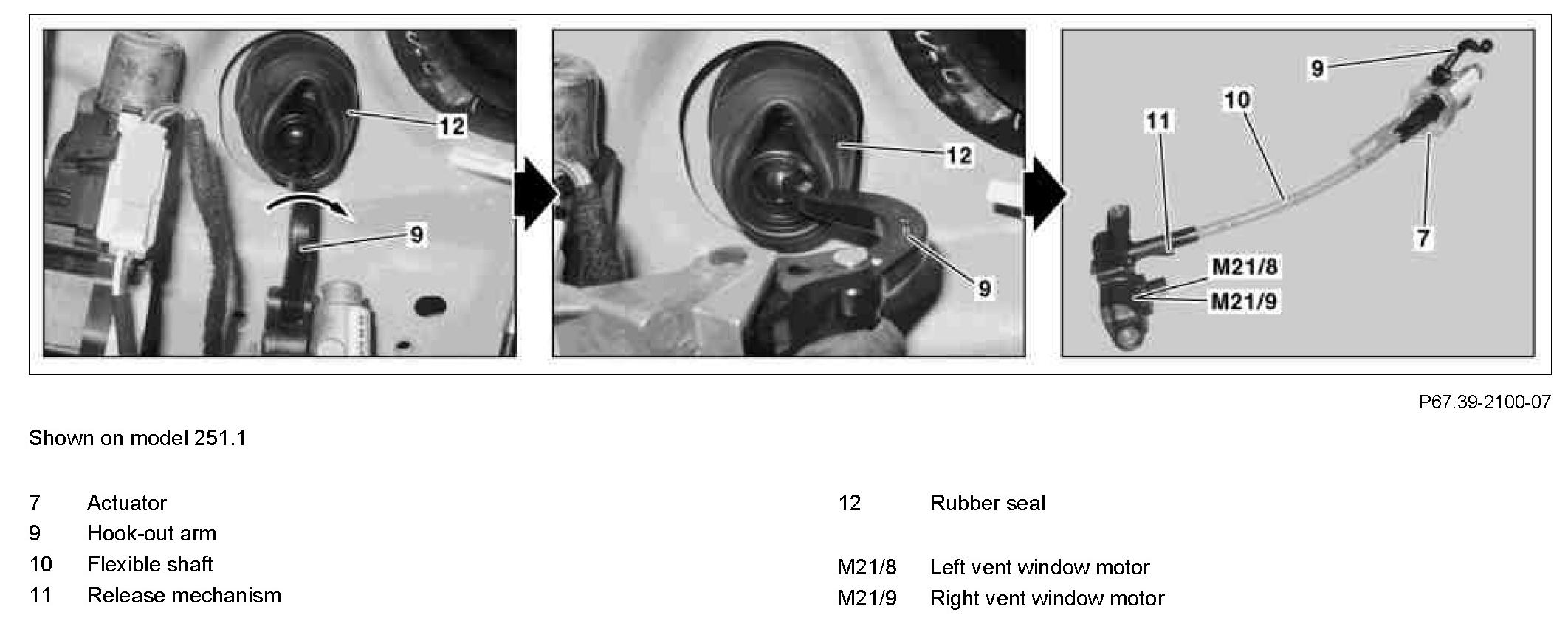 12

9

12

9

9

10

11

7

M21/8

M21/9

P67.39-2100-07

Shown on model 251.1

7 Actuator
9 Hook-out arm
10 Flexible shaft
11 Release mechanism

12 Rubber seal

M21/8 Left vent window motor
M21/9 Right vent window motor