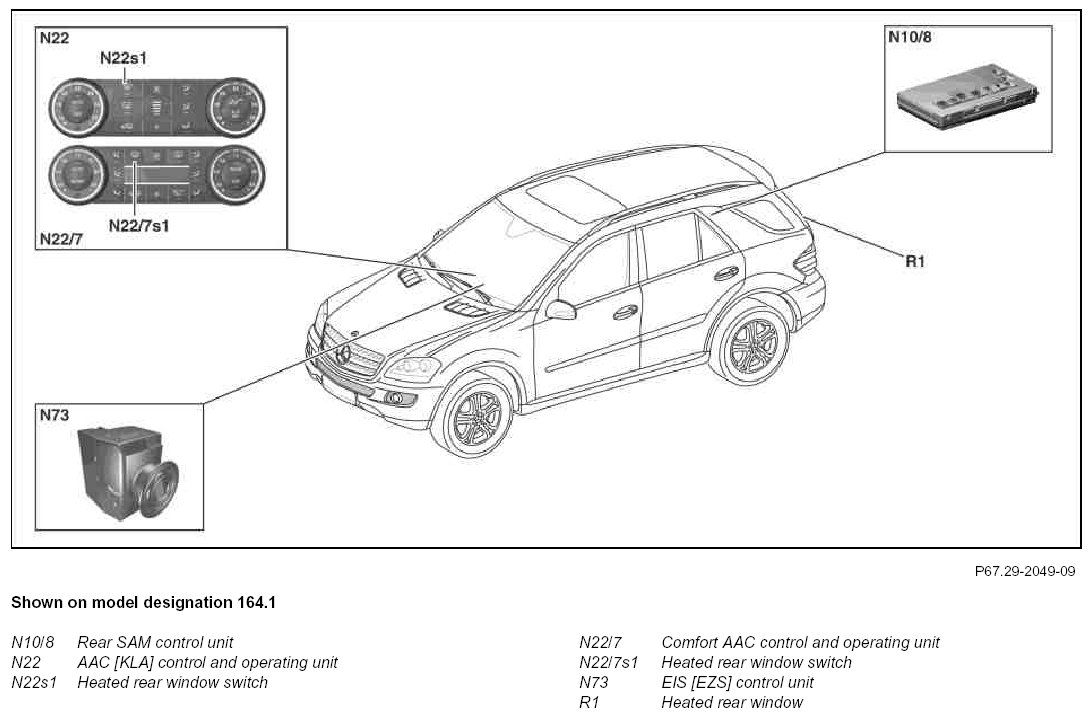 N22

N22s1

N22/7s1

N22/7

N10/8

R1

N73

P67.29-2049-09

Shown on model designation 164.1

N10/8 Rear SAM control unit
N22 AAC [KLA] control and operating unit
N22s1 Heated rear window switch

N22/7 Comfort AAC control and operating unit
N22/7s1 Heated rear window switch
N73 EIS [EZS] control unit
R1 Heated rear window