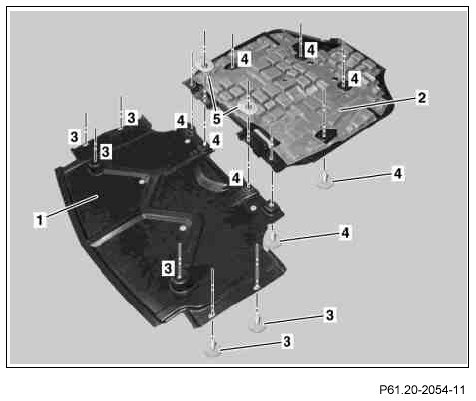 4
4
4
2
5
3
4
3
4
3
4
4
1
4
3
3
3
P61.20-2054-11