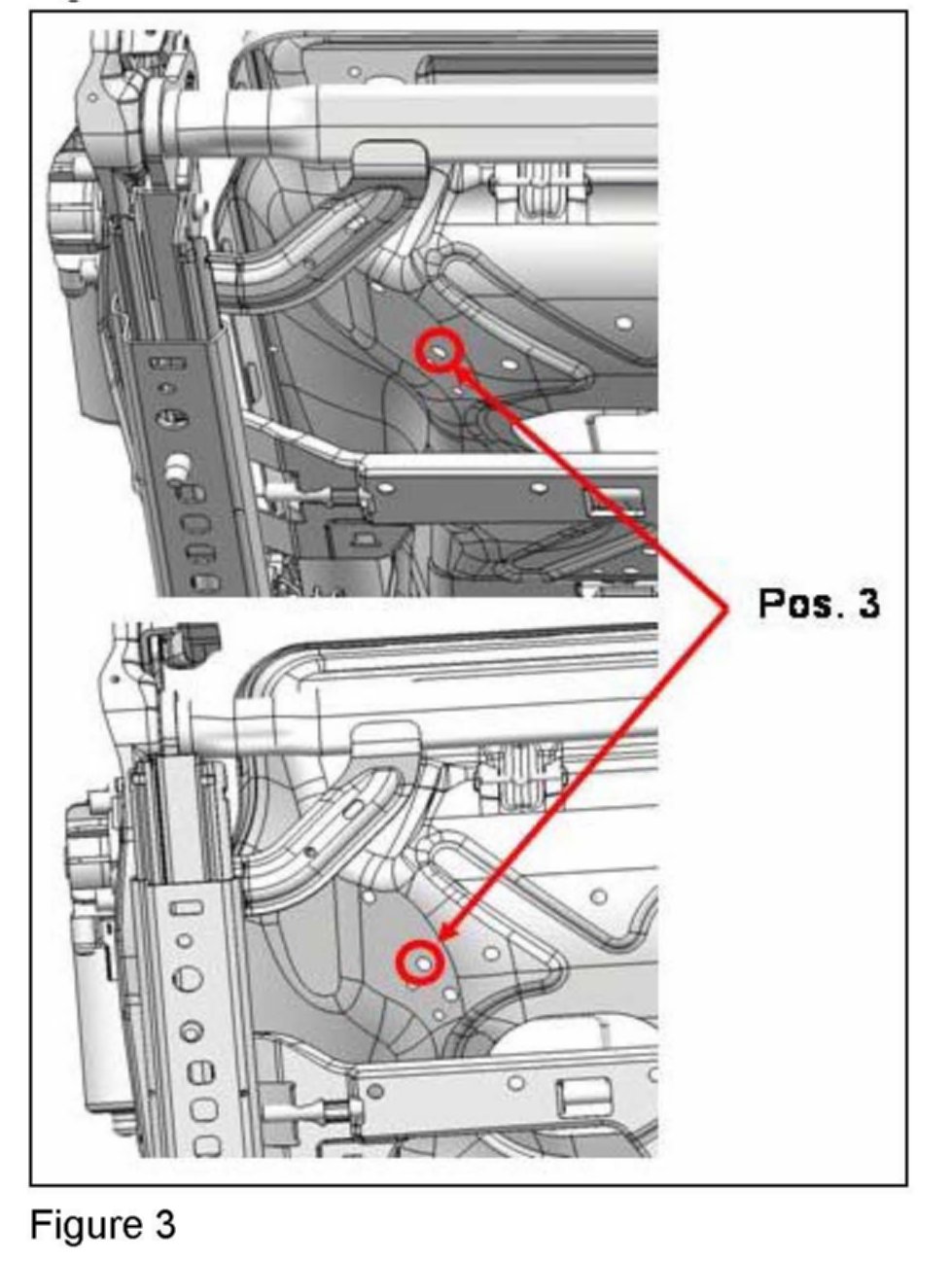 Pos. 3

Figure 3