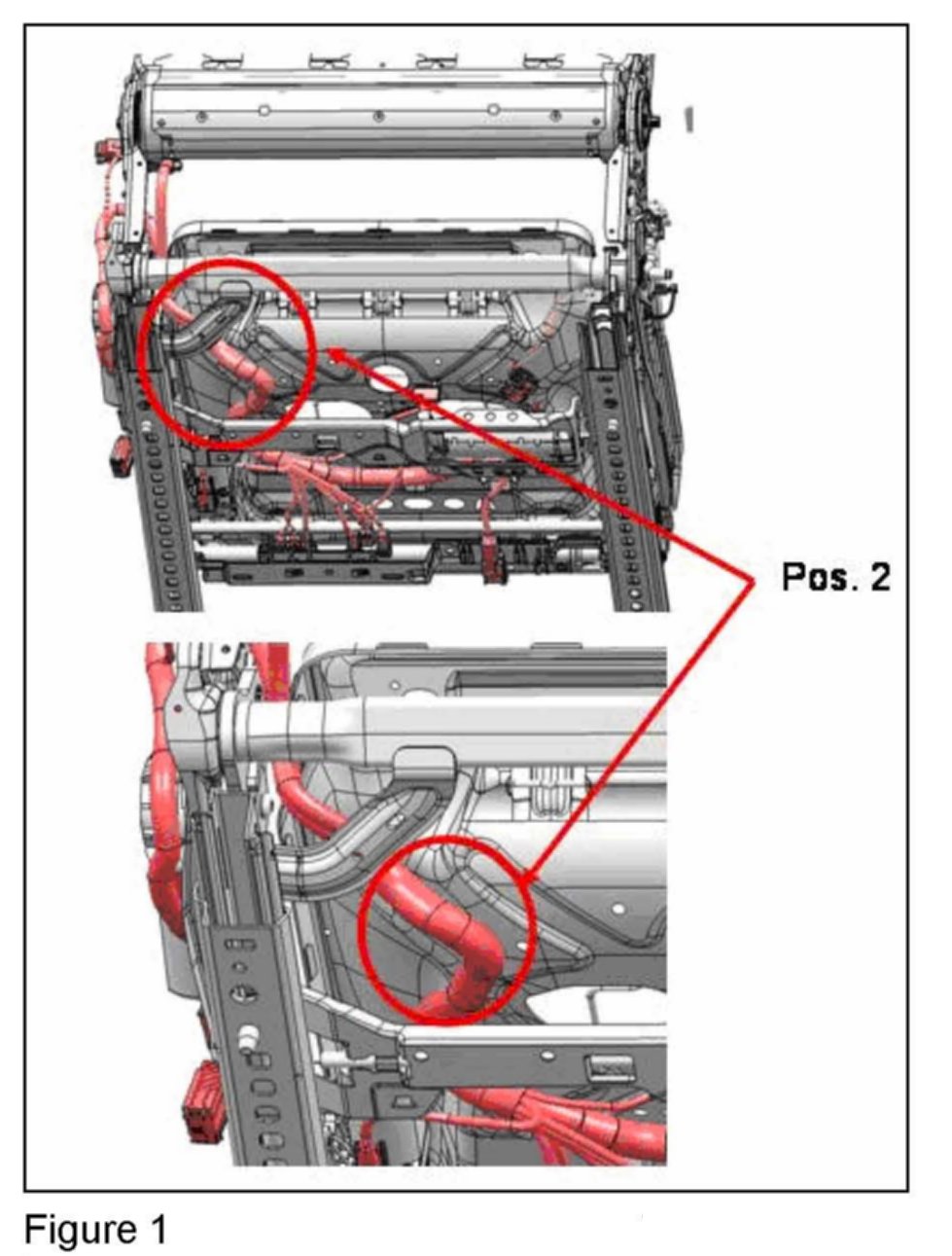 Pos. 2

Figure 1