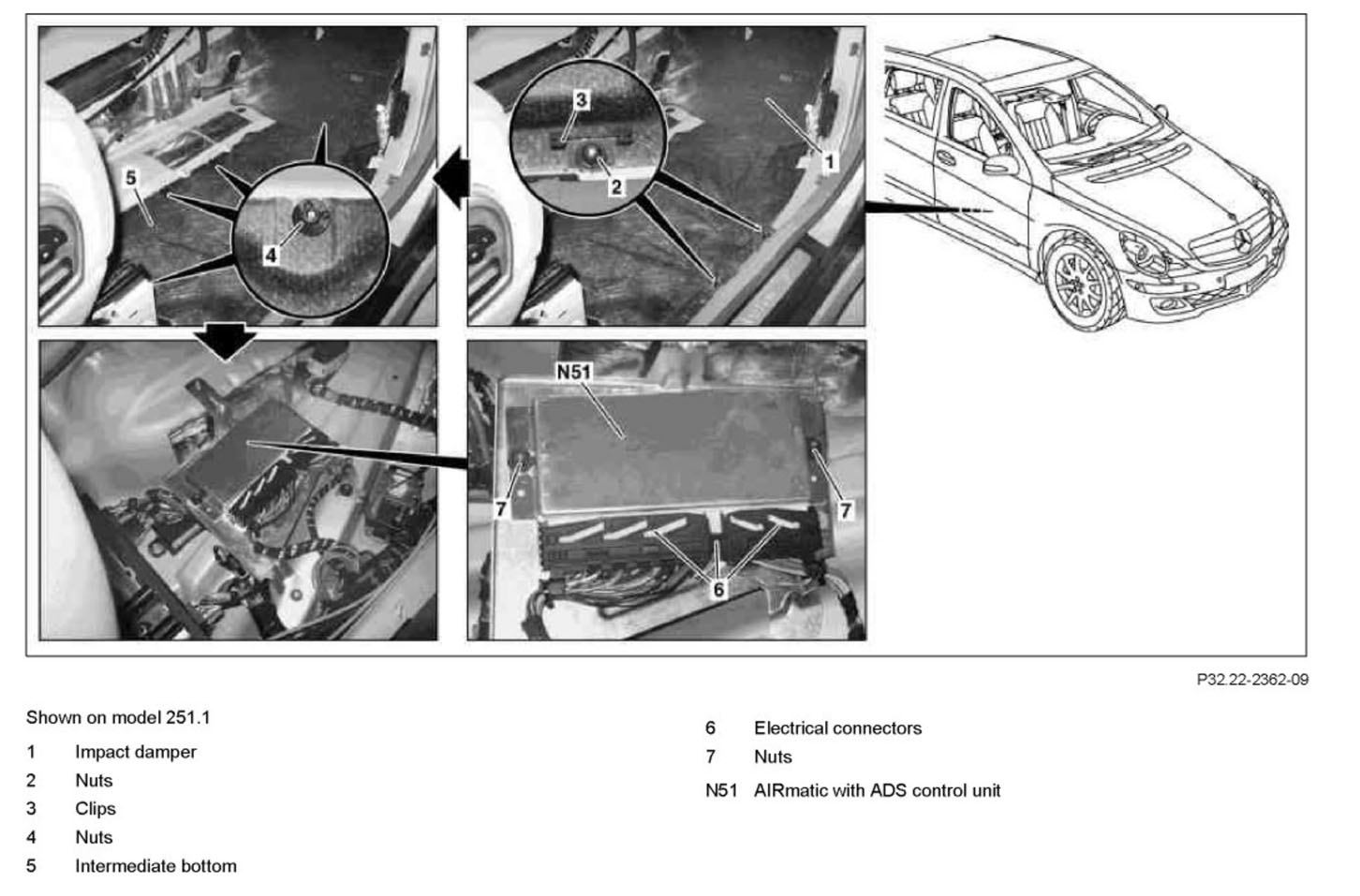 5

4

3

2

1

N51

7

7

6

P32.22-2362-09

Shown on model 251.1

1 Impact damper
2 Nuts
3 Clips
4 Nuts
5 Intermediate bottom

6 Electrical connectors
7 Nuts
N51 AIRmatic with ADS control unit