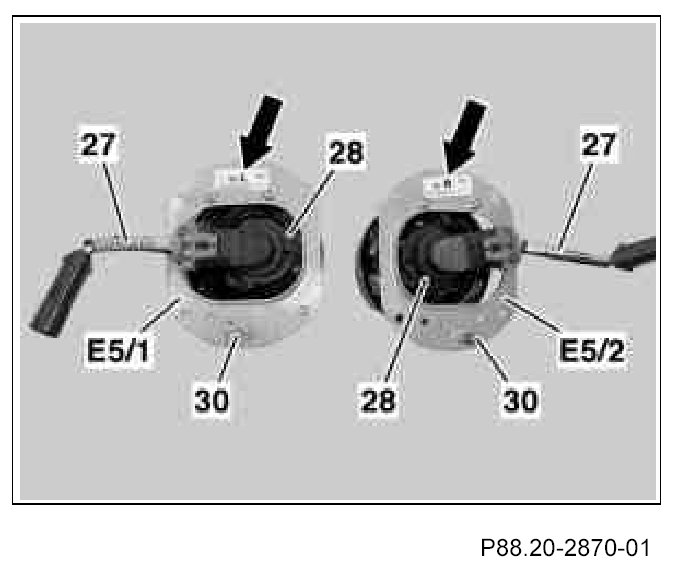 27
28
27
E5/1
30
28
E5/2
30

P88.20-2870-01