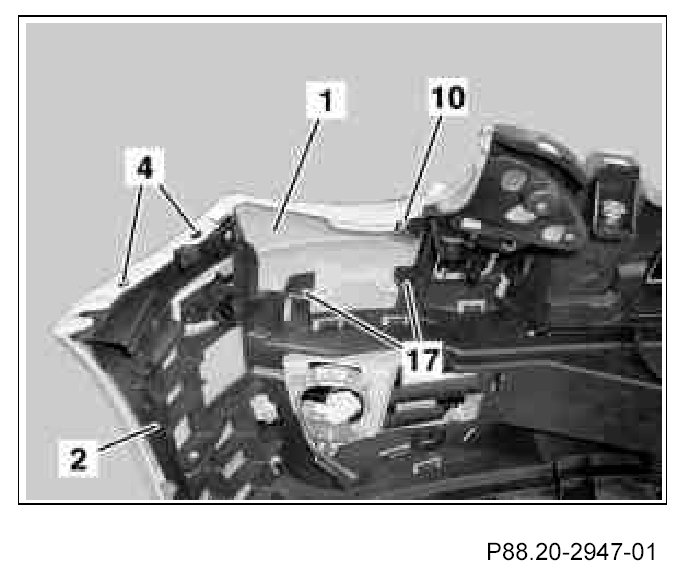 1
10
4
17
2

P88.20-2947-01