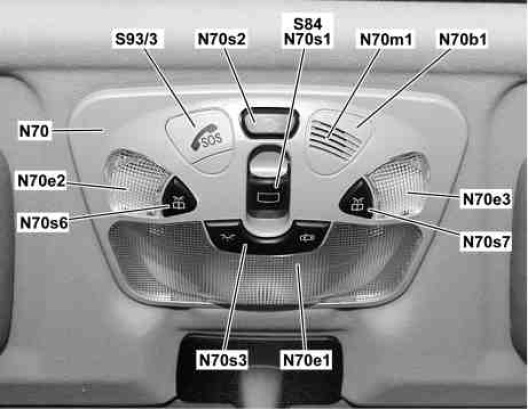 S93/3
N70s2
S84
N70s1
N70m1
N70b1
N70
SOS
N70e2
N70s6
N70e3
N70s7
N70s3
N70e1