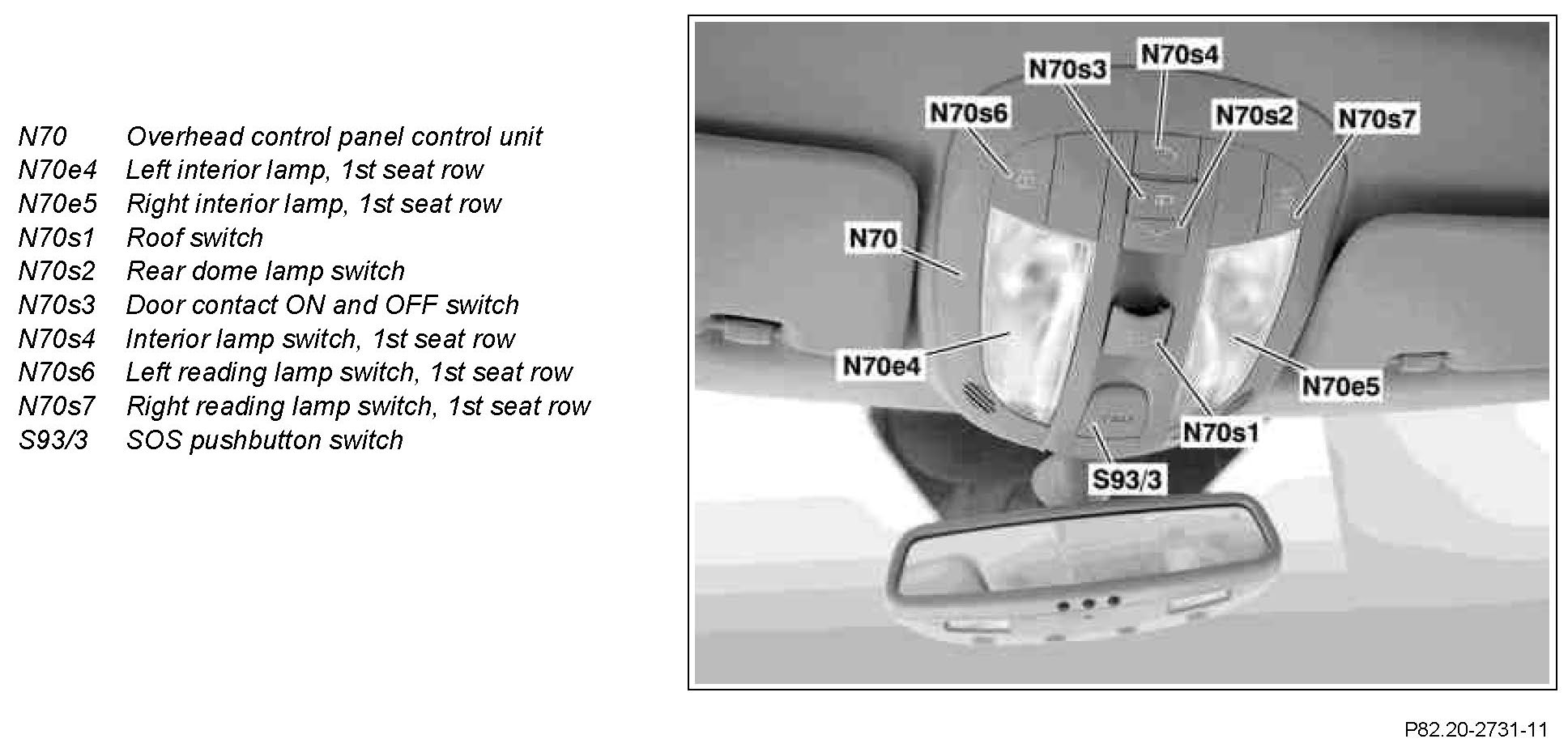 N70 Overhead control panel control unit
N70e4 Left interior lamp, 1st seat row
N70e5 Right interior lamp, 1st seat row
N70s1 Roof switch
N70s2 Rear dome lamp switch
N70s3 Door contact ON and OFF switch
N70s4 Interior lamp switch, 1st seat row
N70s6 Left reading lamp switch, 1st seat row
N70s7 Right reading lamp switch, 1st seat row
S93/3 SOS pushbutton switch

N70s4
N70s3
N70s6
N70s2
N70s7
N70
N70e4
N70e5
N70s1
S93/3

P82.20-2731-11