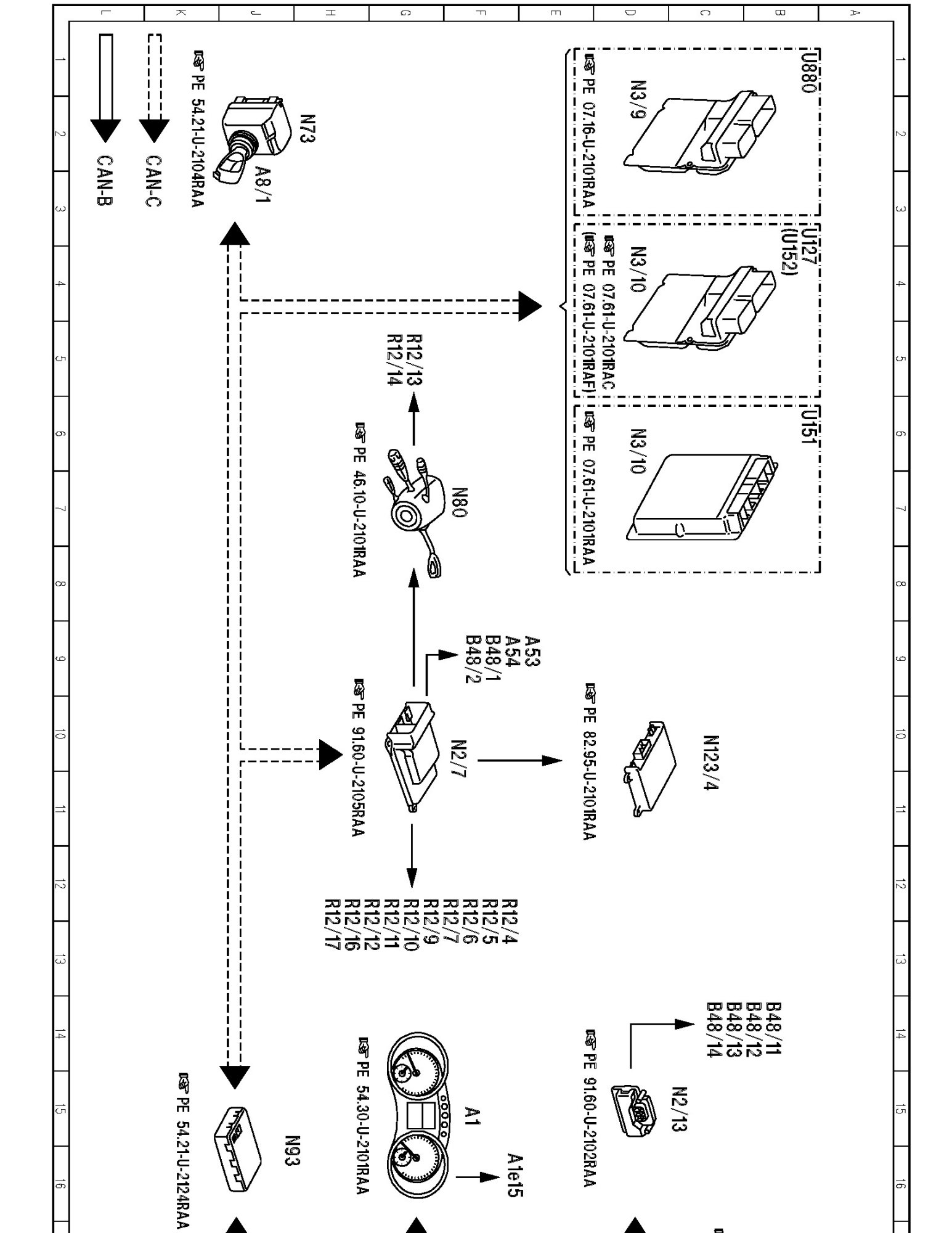 A B C D E F G H J K L

1 2 3 4 5 6 7 8 9 10 11 12 13 14 15 16

U880
N3/9
PE 07.16-U-2101RAA

U127
(U152)
N3/10
PE 07.61-U-2101RAC
(PE 07.61-U-2101RAF)

U151
N3/10
PE 07.61-U-2101RAA

N73
A8/1
PE 54.21-U-2104RAA

CAN-C
CAN-B

R12/13
R12/14

N80
PE 46.10-U-2101RAA

A53
A54
B48/1
B48/2

N2/7
PE 91.60-U-2105RAA

N123/4
PE 82.95-U-2101RAA

R12/4
R12/5
R12/6
R12/7
R12/9
R12/10
R12/11
R12/12
R12/16
R12/17

B48/11
B48/12
B48/13
B48/14

N2/13
PE 91.60-U-2102RAA

A1
A1e15
PE 54.30-U-2101RAA

N93
PE 54.21-U-2124RAA