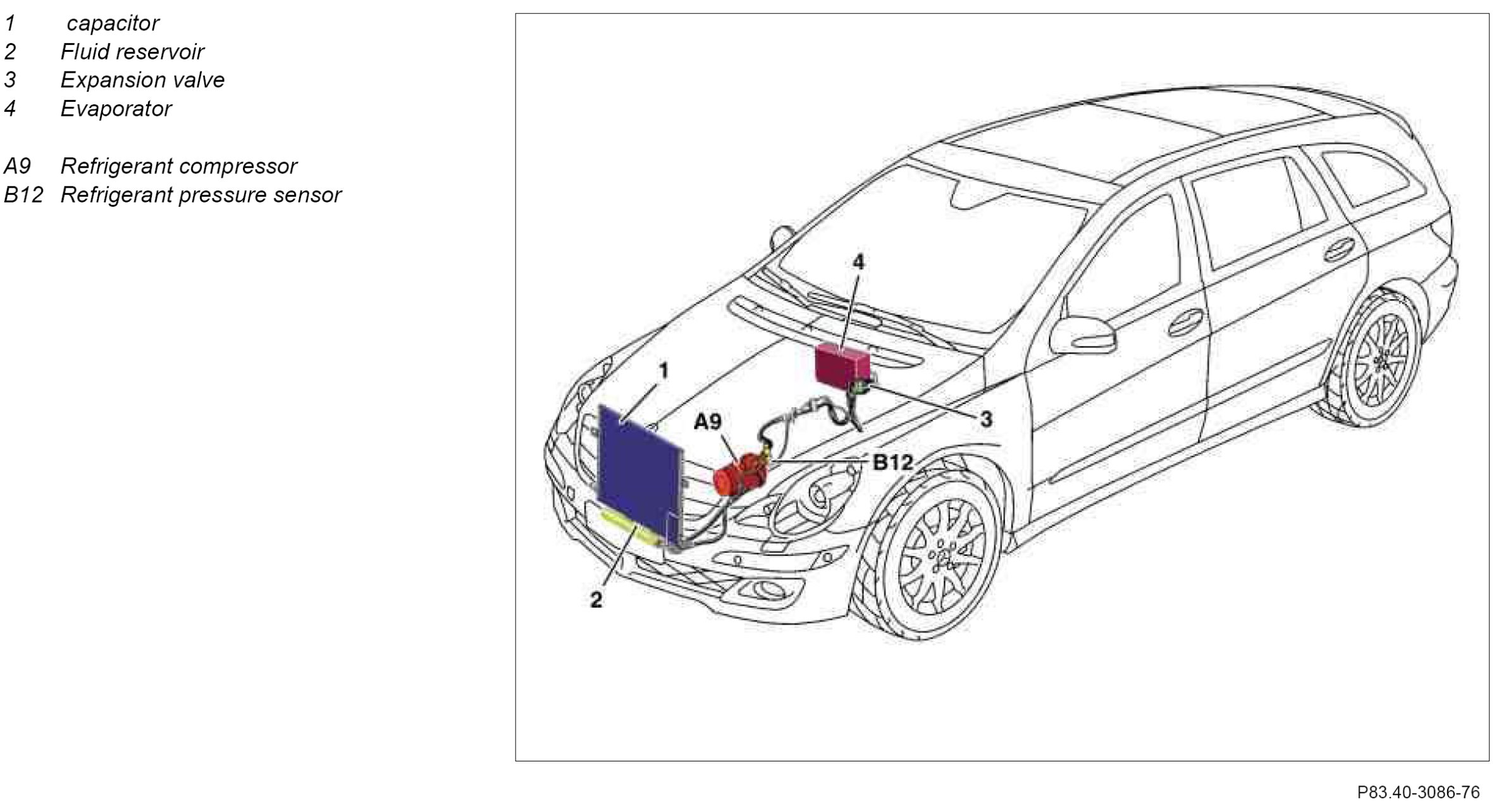 1 capacitor
2 Fluid reservoir
3 Expansion valve
4 Evaporator

A9 Refrigerant compressor
B12 Refrigerant pressure sensor

4
1
A9
3
B12
2

P83.40-3086-76