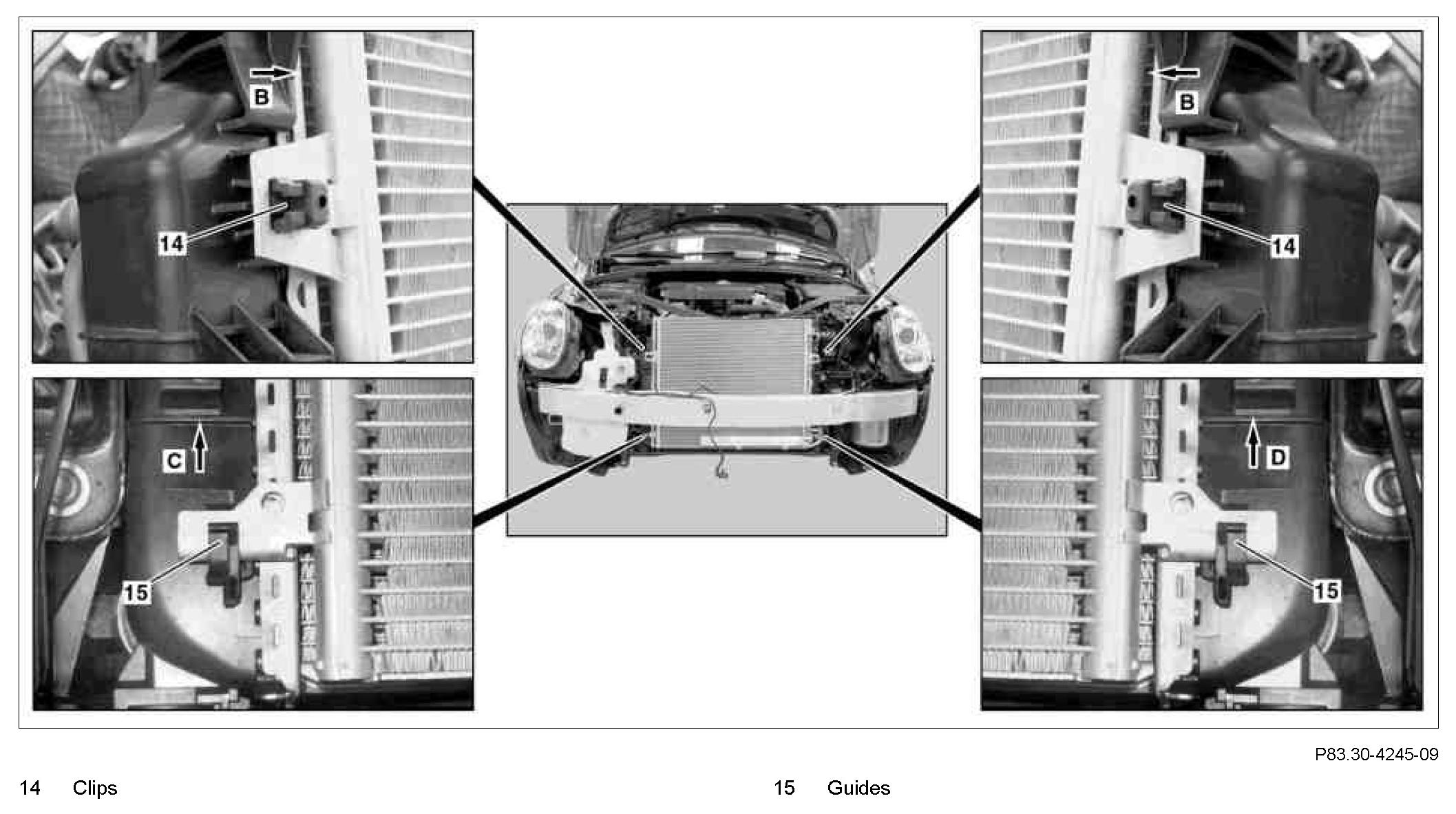 B

14

C

15

B

14

D

15

P83.30-4245-09

14 Clips

15 Guides