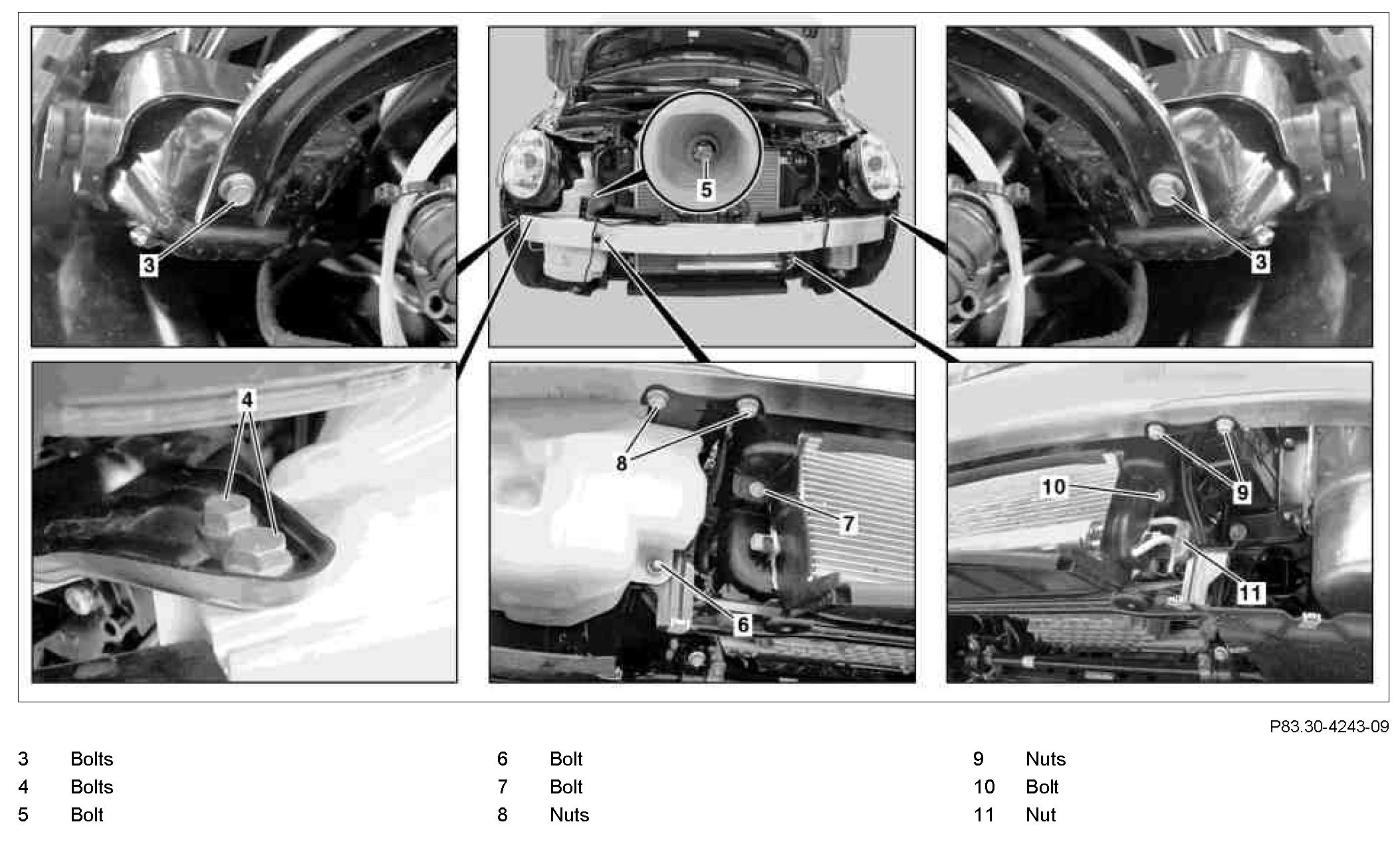 3

5

3

4

8

7

6

10

9

11

P83.30-4243-09

3 Bolts
4 Bolts
5 Bolt

6 Bolt
7 Bolt
8 Nuts

9 Nuts
10 Bolt
11 Nut