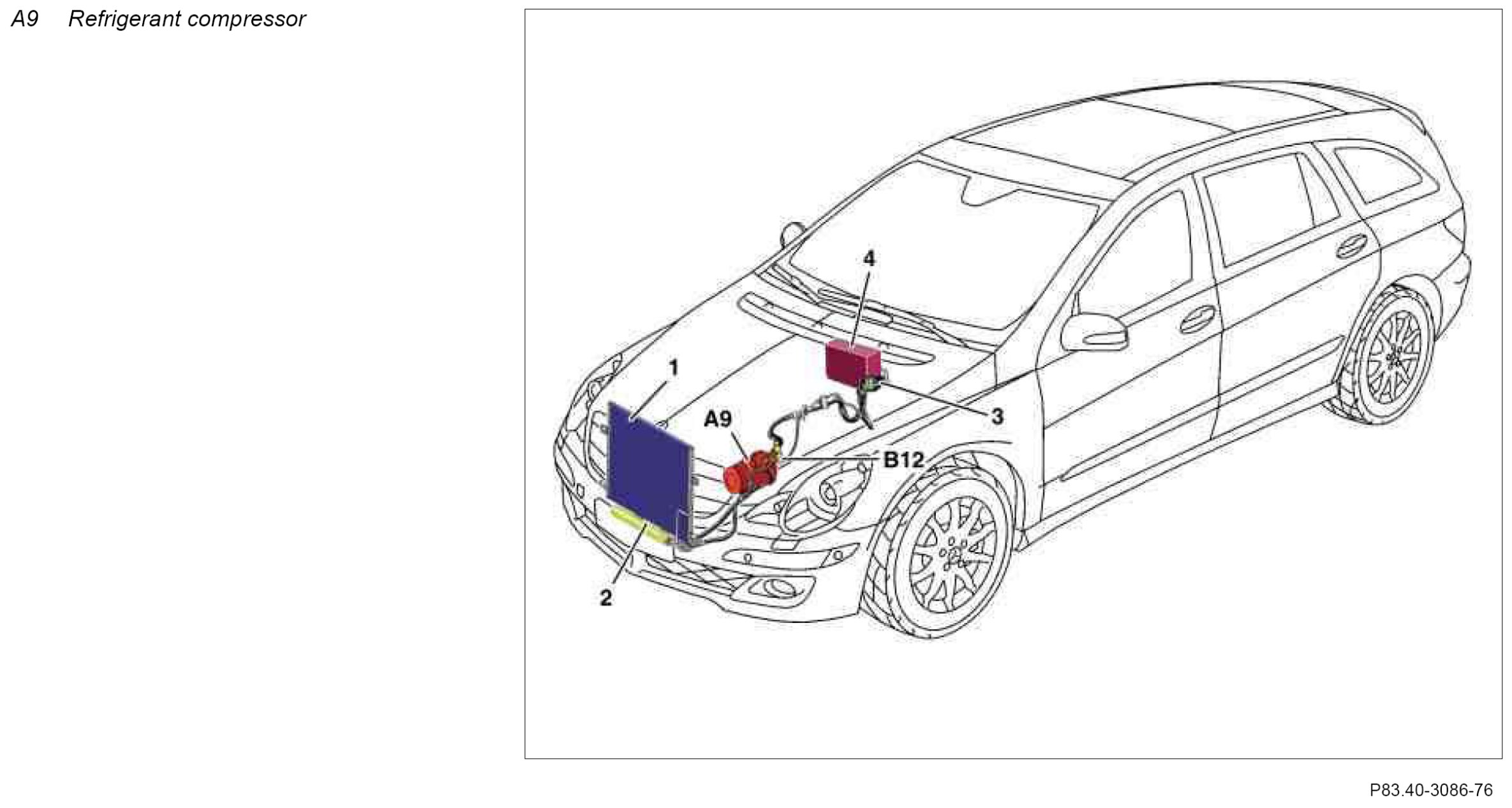 A9 Refrigerant compressor

4

1

A9

3

B12

2

P83.40-3086-76