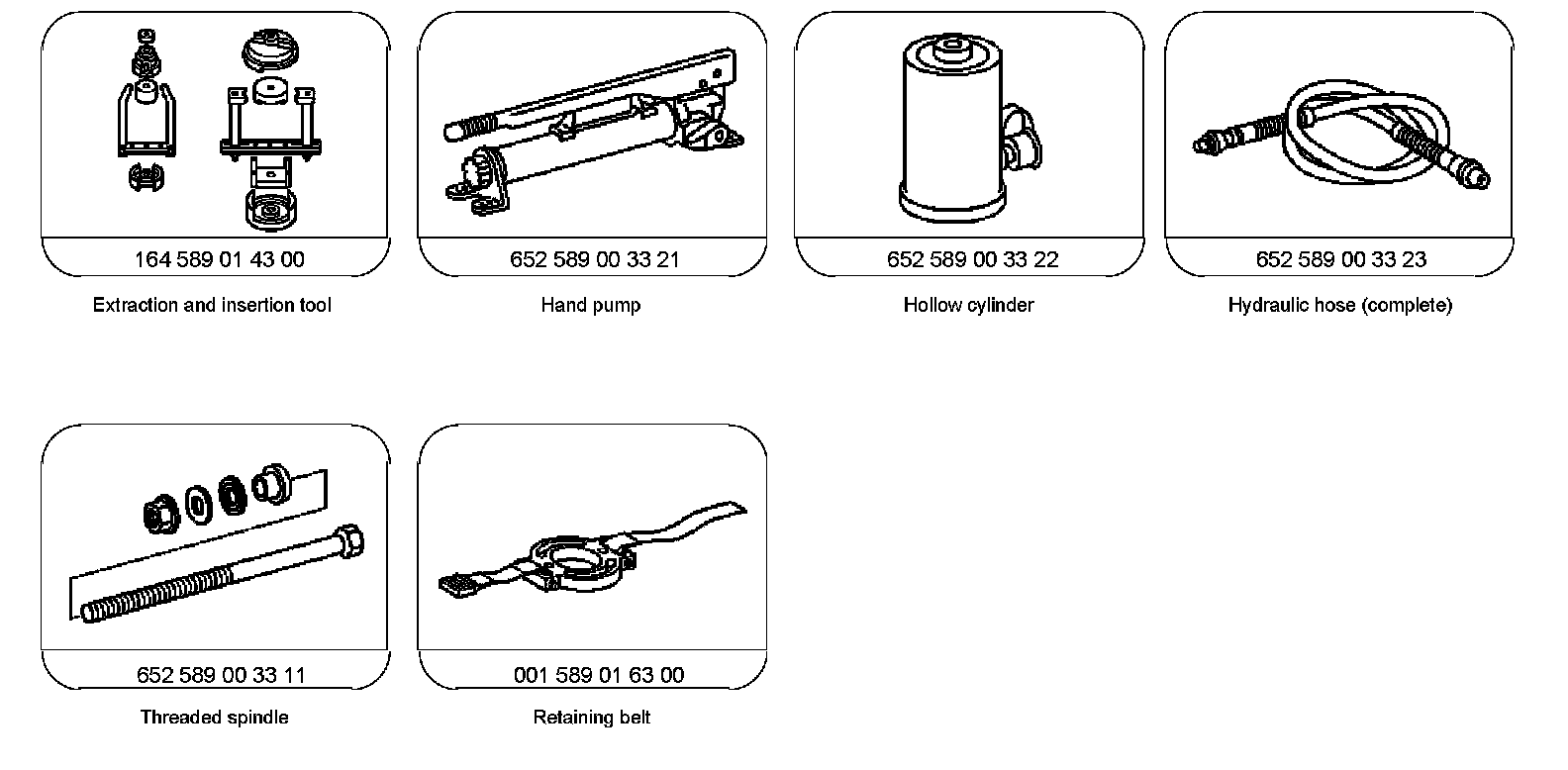 164 589 01 43 00

Extraction and insertion tool

652 589 00 33 21

Hand pump

652 589 00 33 22

Hollow cylinder

652 589 00 33 23

Hydraulic hose (complete)

652 589 00 33 11

Threaded spindle

001 589 01 63 00

Retaining belt