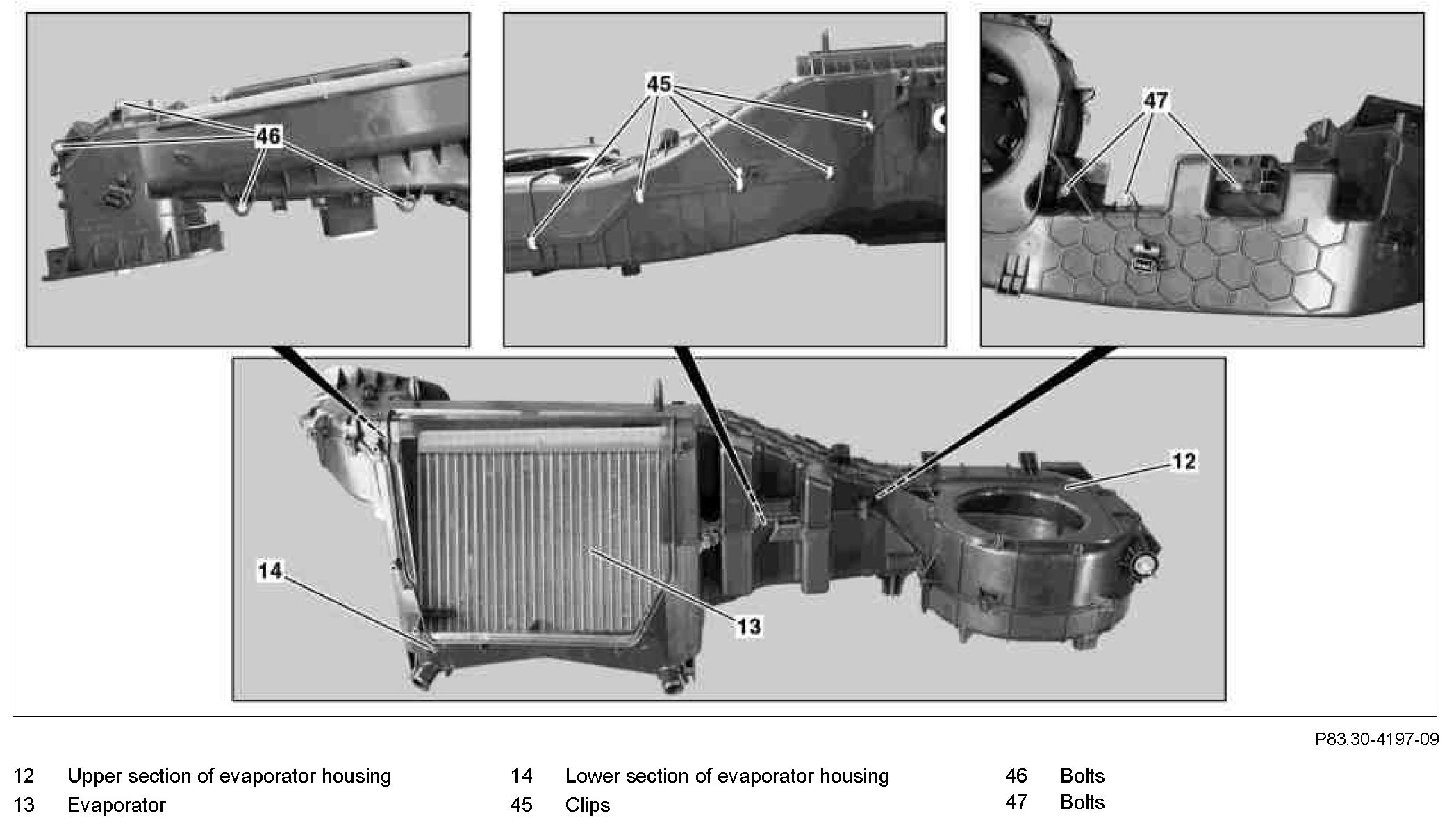 46

45

47

12

14

13

P83.30-4197-09

12 Upper section of evaporator housing
13 Evaporator

14 Lower section of evaporator housing
45 Clips

46 Bolts
47 Bolts