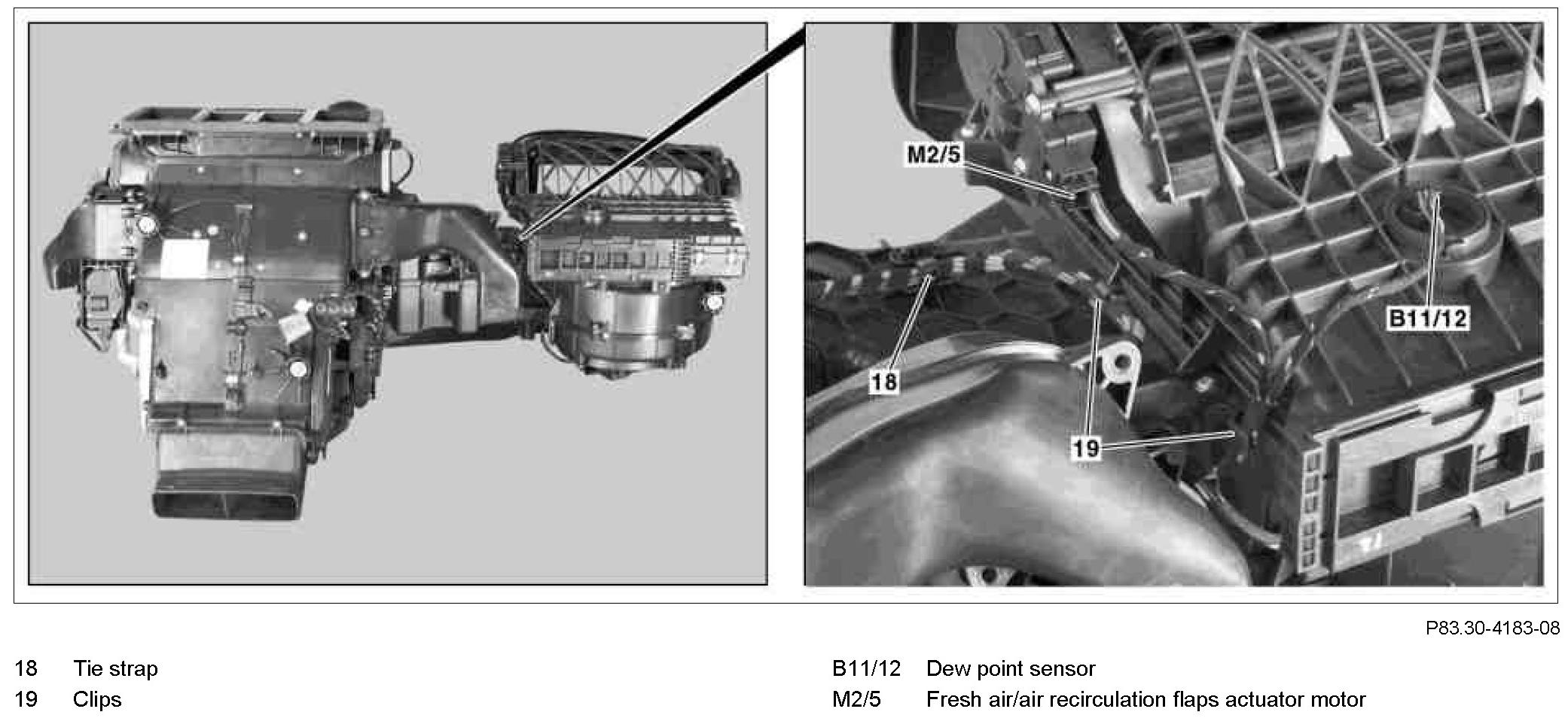 M2/5

B11/12

18

19

P83.30-4183-08

18 Tie strap
19 Clips

B11/12 Dew point sensor
M2/5 Fresh air/air recirculation flaps actuator motor