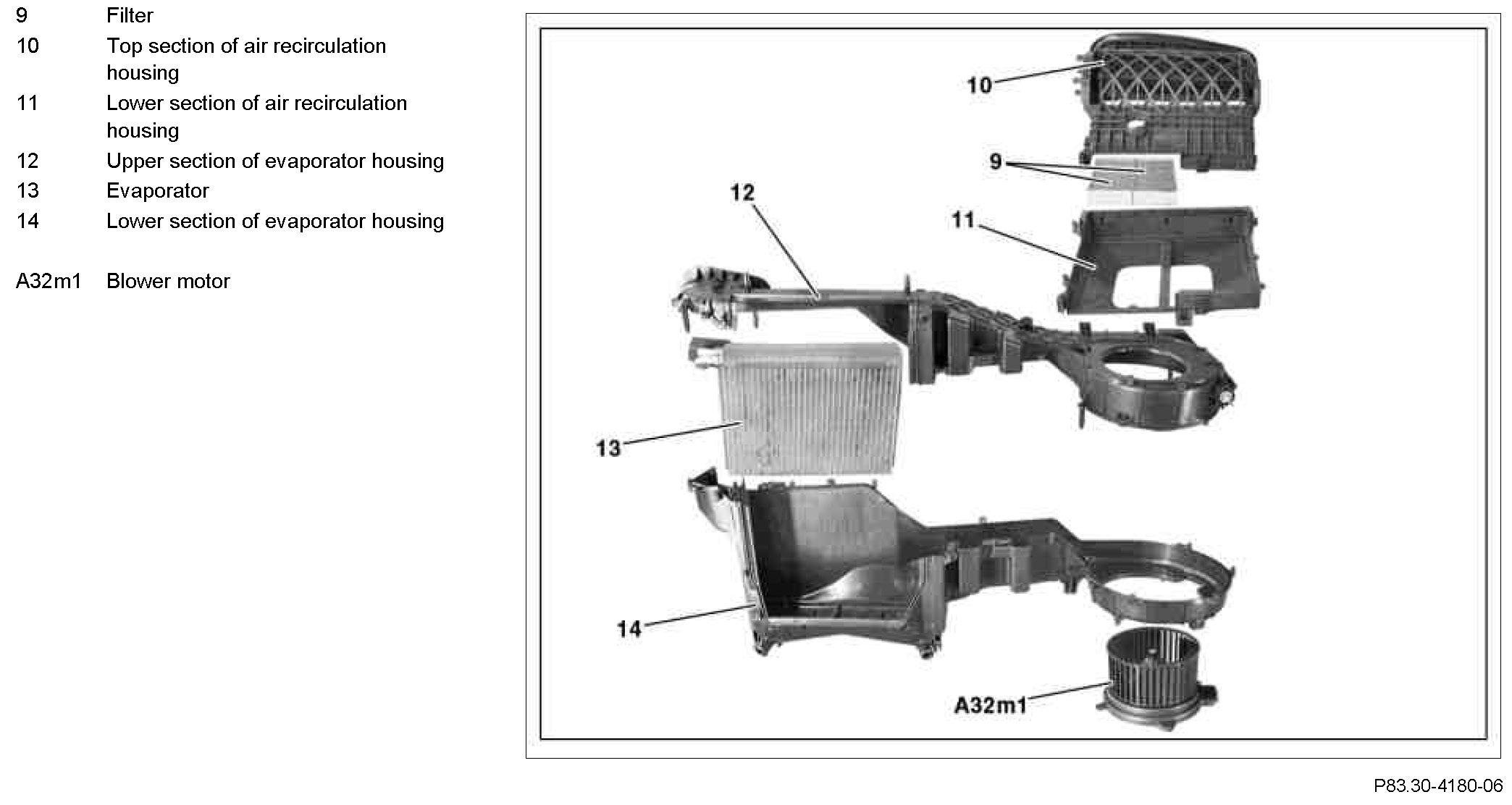 9 Filter
10 Top section of air recirculation housing
11 Lower section of air recirculation housing
12 Upper section of evaporator housing
13 Evaporator
14 Lower section of evaporator housing

A32m1 Blower motor

10
9
12
11
13
14
A32m1

P83.30-4180-06