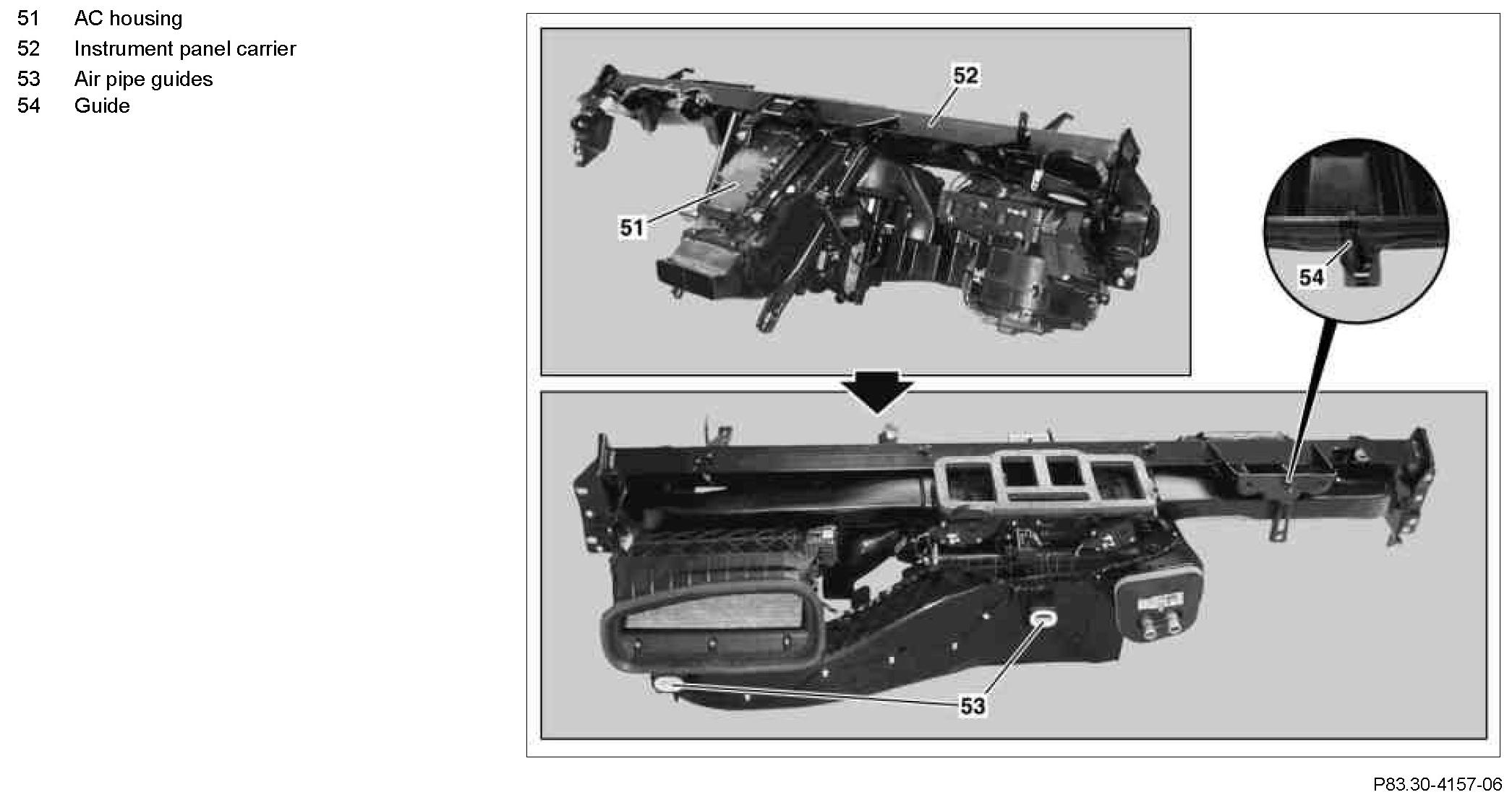 51 AC housing
52 Instrument panel carrier
53 Air pipe guides
54 Guide

52

51

54

53

P83.30-4157-06