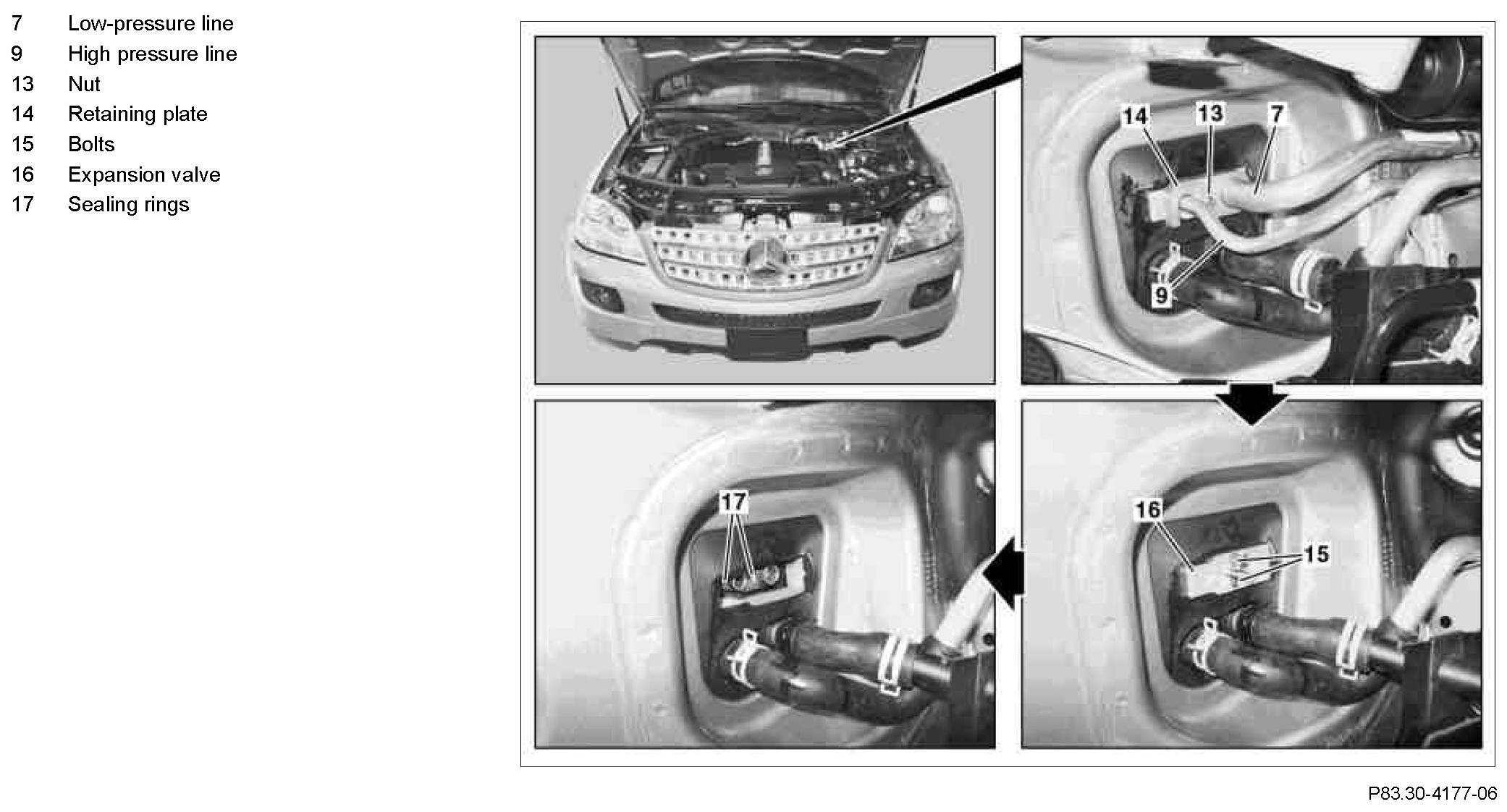 7 Low-pressure line
9 High pressure line
13 Nut
14 Retaining plate
15 Bolts
16 Expansion valve
17 Sealing rings

14
13
7
9
17
16
15

P83.30-4177-06