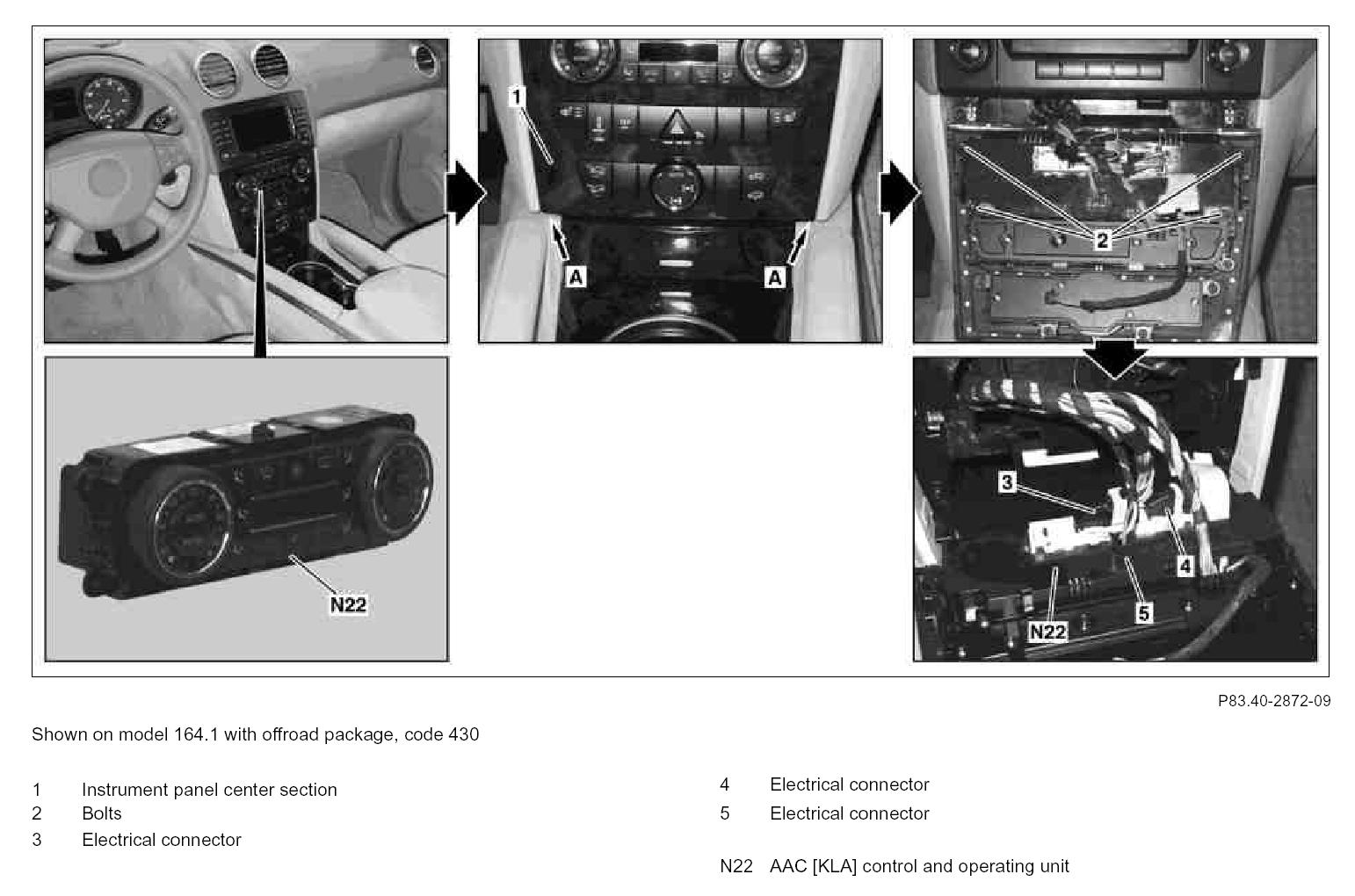 1

A

A

2

N22

3

4

5

N22

P83.40-2872-09

Shown on model 164.1 with offroad package, code 430

1 Instrument panel center section
2 Bolts
3 Electrical connector

4 Electrical connector
5 Electrical connector

N22 AAC [KLA] control and operating unit