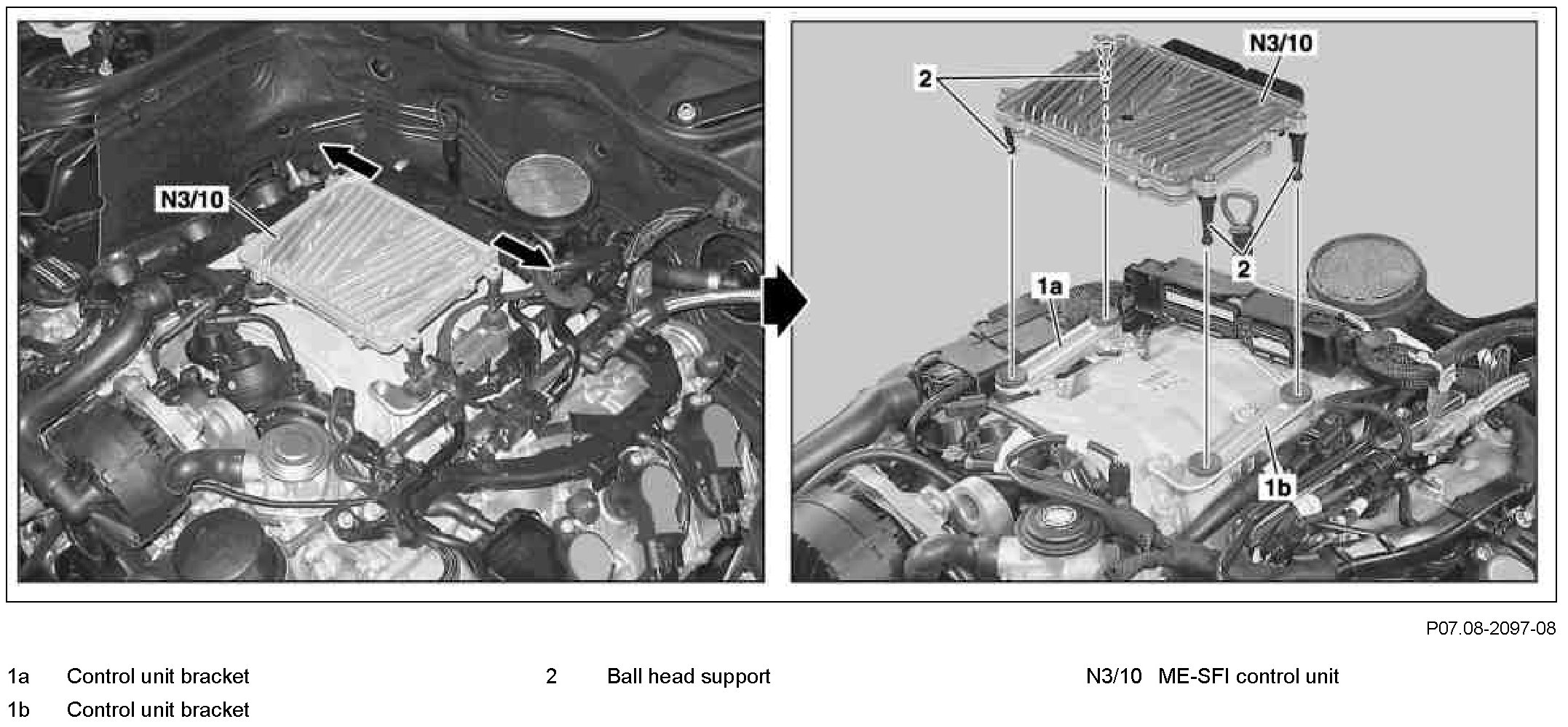 N3/10

N3/10

2

2

1a

1b

P07.08-2097-08

1a Control unit bracket

1b Control unit bracket

2 Ball head support

N3/10 ME-SFI control unit