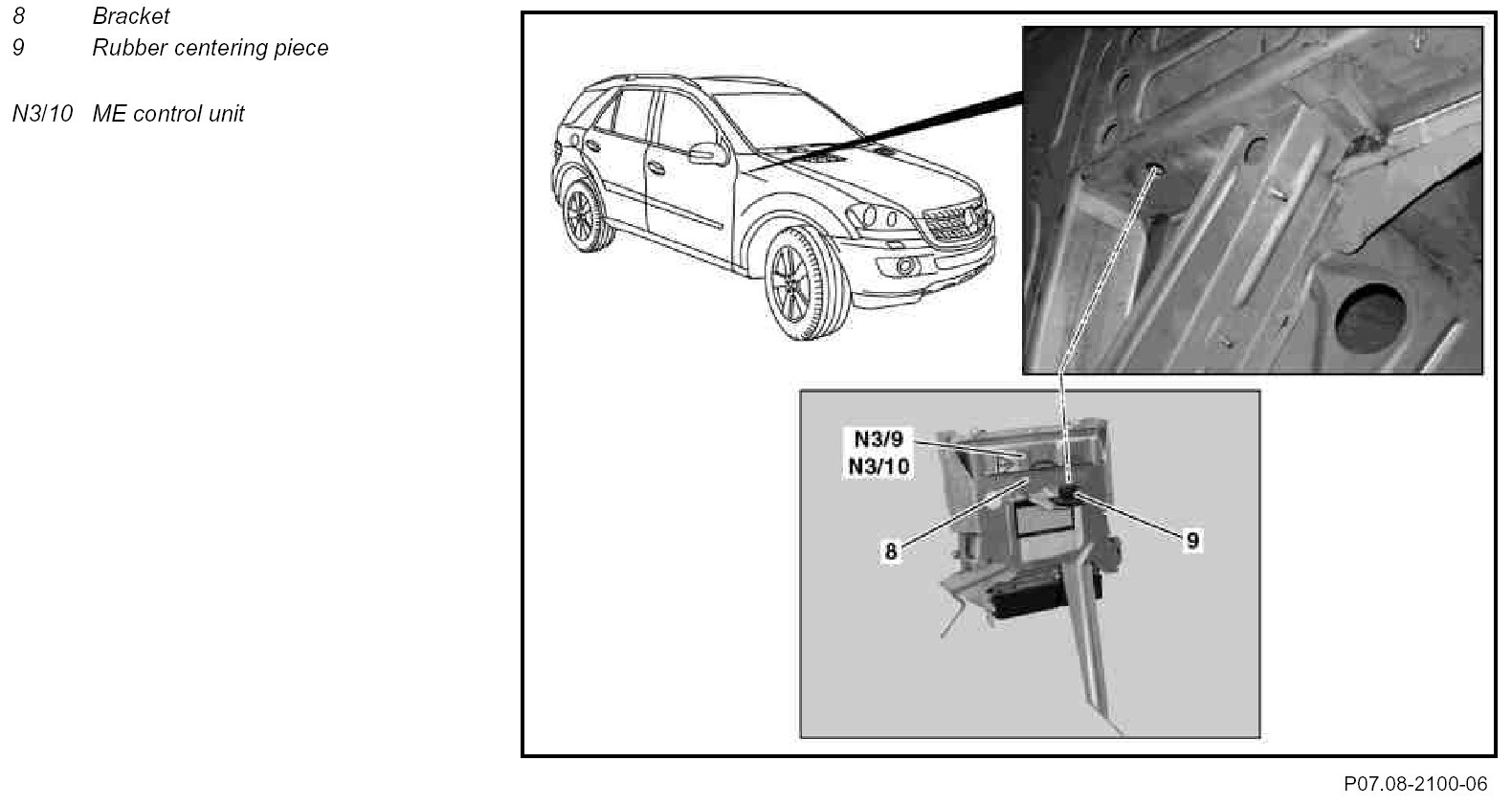 8 Bracket
9 Rubber centering piece

N3/10 ME control unit

N3/9
N3/10
8
9

P07.08-2100-06