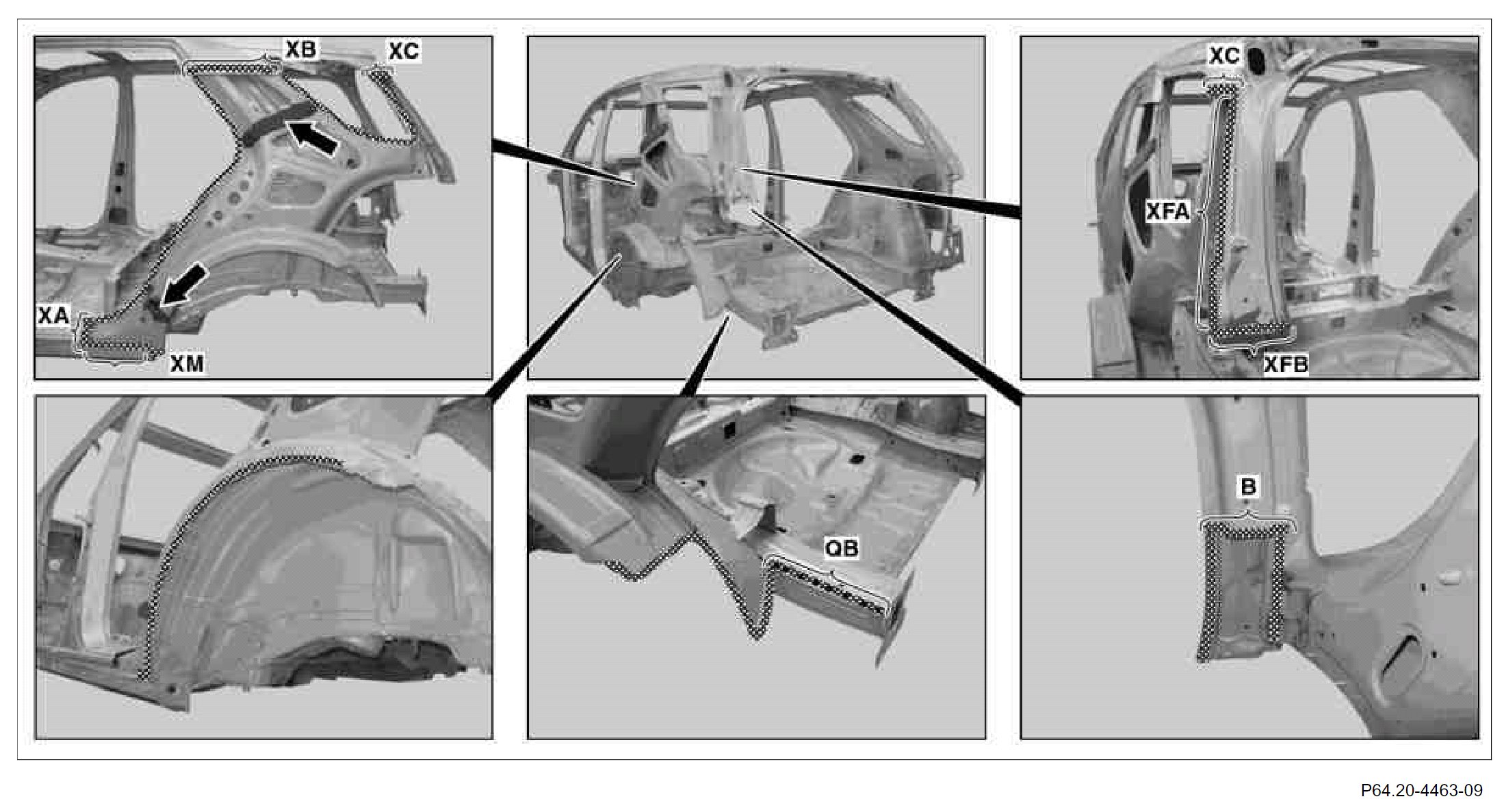 XB
XC
XA
XM
XC
XFA
XFB
QB
B
P64.20-4463-09