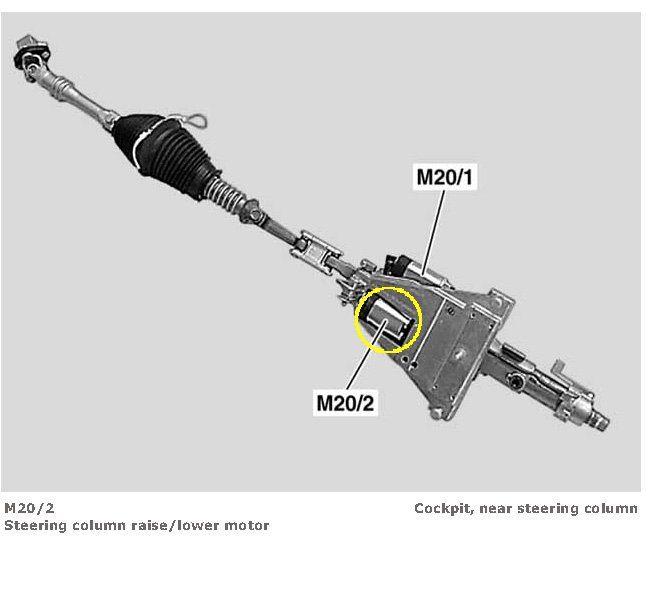 M20/1

M20/2

M20/2
Steering column raise/lower motor

Cockpit, near steering column