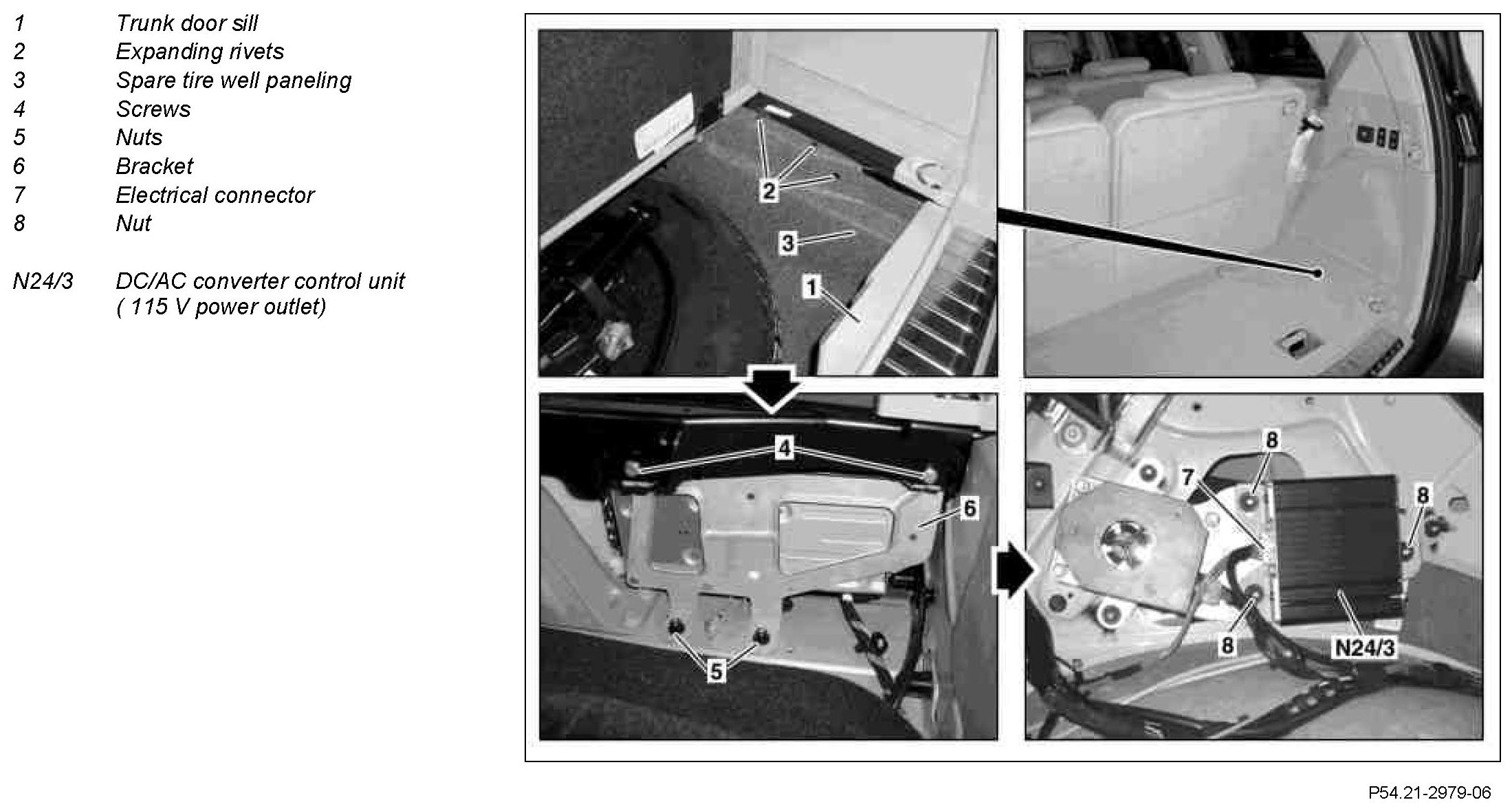 1 Trunk door sill
2 Expanding rivets
3 Spare tire well paneling
4 Screws
5 Nuts
6 Bracket
7 Electrical connector
8 Nut

N24/3 DC/AC converter control unit ( 115 V power outlet)

2
3
1
4
6
5
8
7
8
8
N24/3

P54.21-2979-06