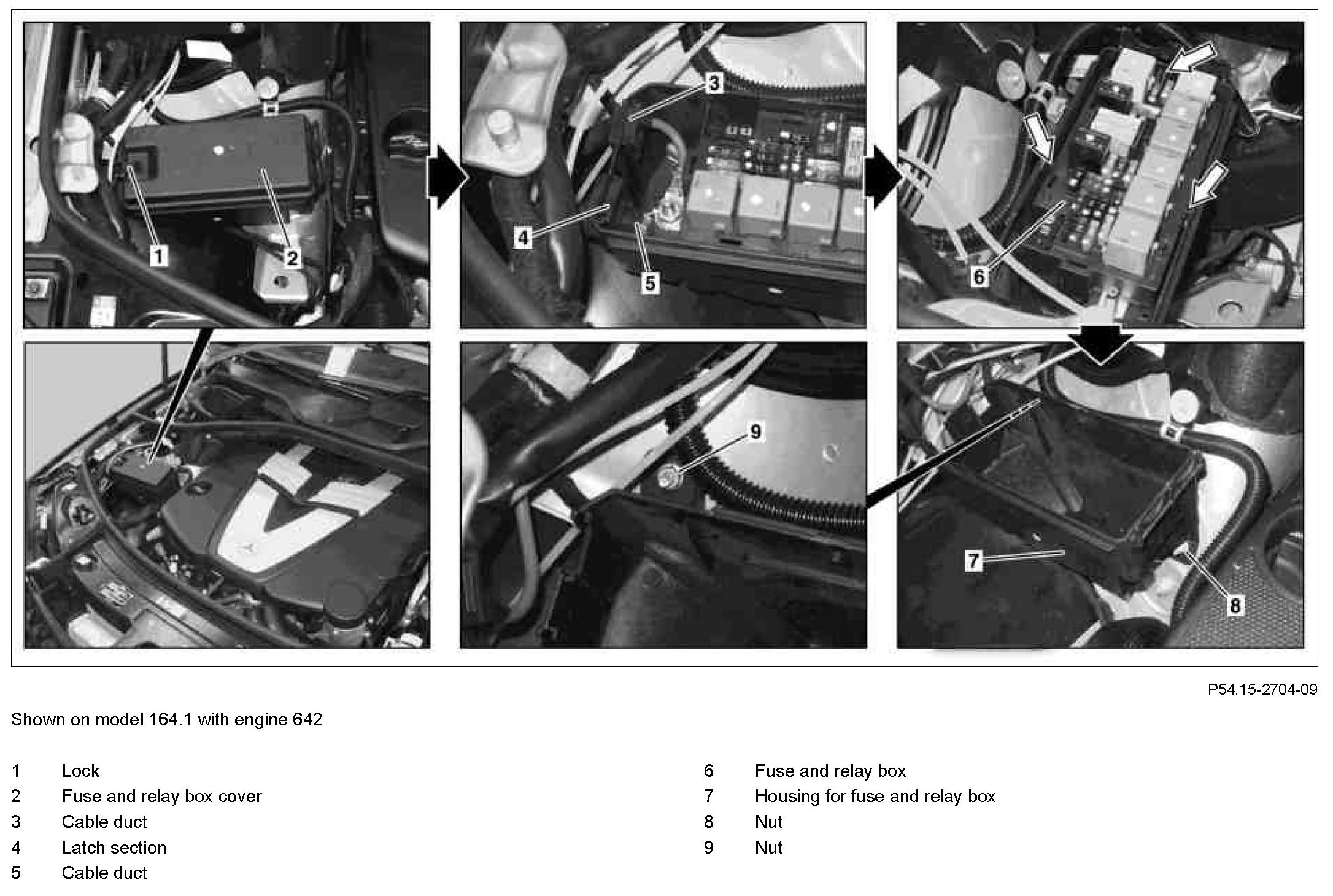 1

2

3

4

5

6

9

7

8

P54.15-2704-09

Shown on model 164.1 with engine 642

1 Lock
2 Fuse and relay box cover
3 Cable duct
4 Latch section
5 Cable duct

6 Fuse and relay box
7 Housing for fuse and relay box
8 Nut
9 Nut