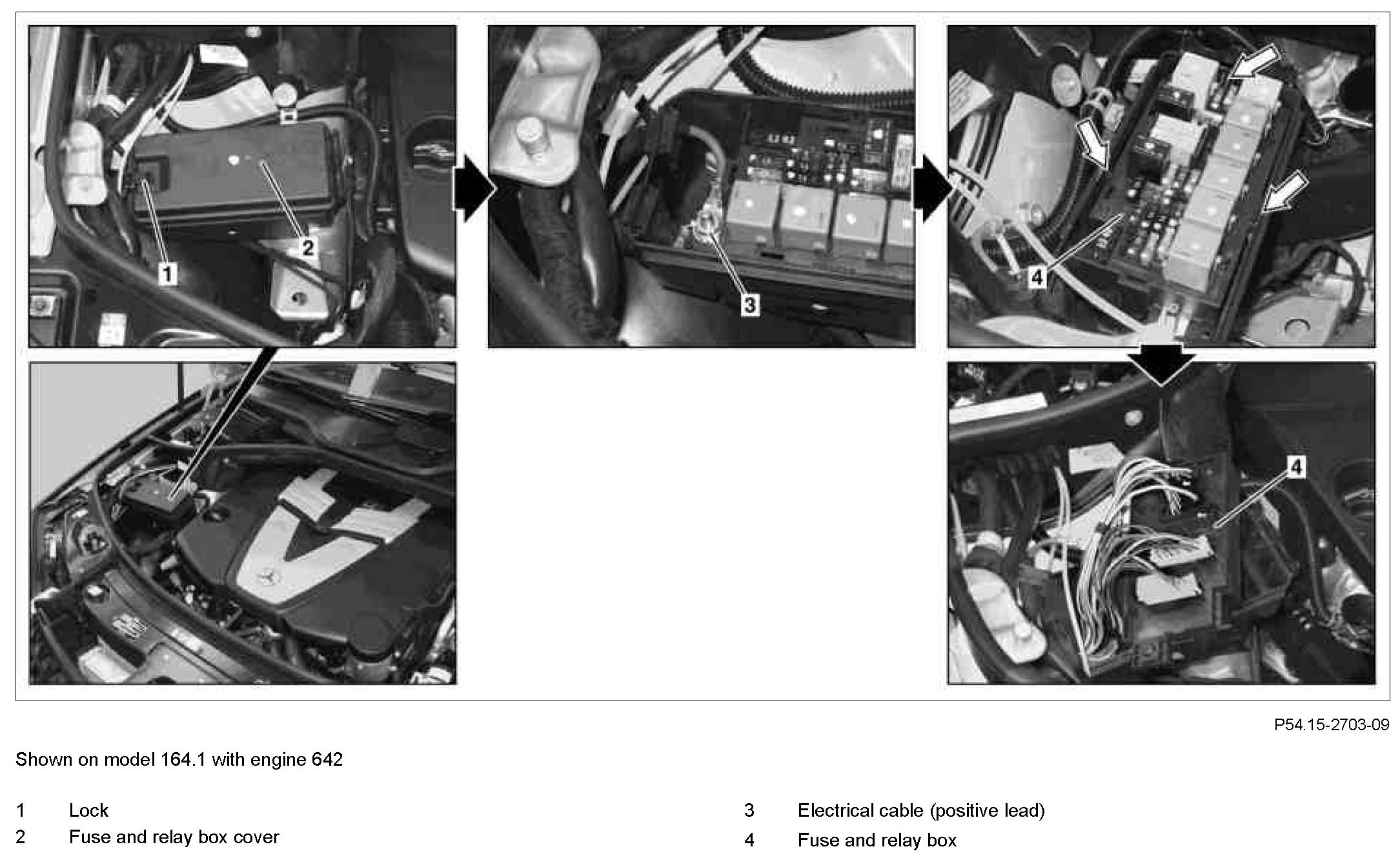 1
2
3
4
4

P54.15-2703-09

Shown on model 164.1 with engine 642

1 Lock
2 Fuse and relay box cover

3 Electrical cable (positive lead)
4 Fuse and relay box