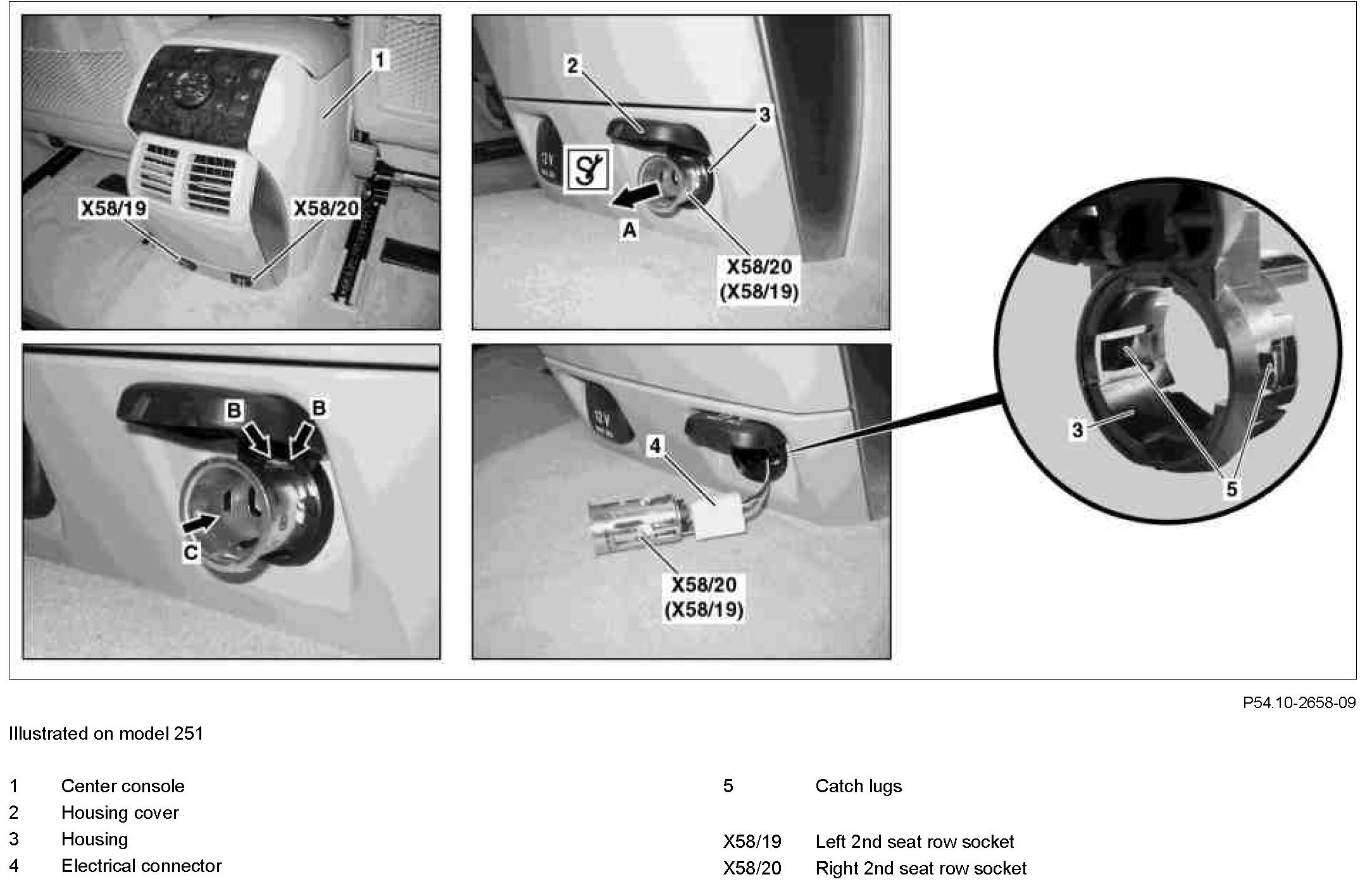 1
X58/19
X58/20

2
3
12V
A
X58/20
(X58/19)

B
B
C

12V
4
X58/20
(X58/19)

3
5

P54.10-2658-09

Illustrated on model 251

1 Center console
2 Housing cover
3 Housing
4 Electrical connector

5 Catch lugs

X58/19 Left 2nd seat row socket
X58/20 Right 2nd seat row socket