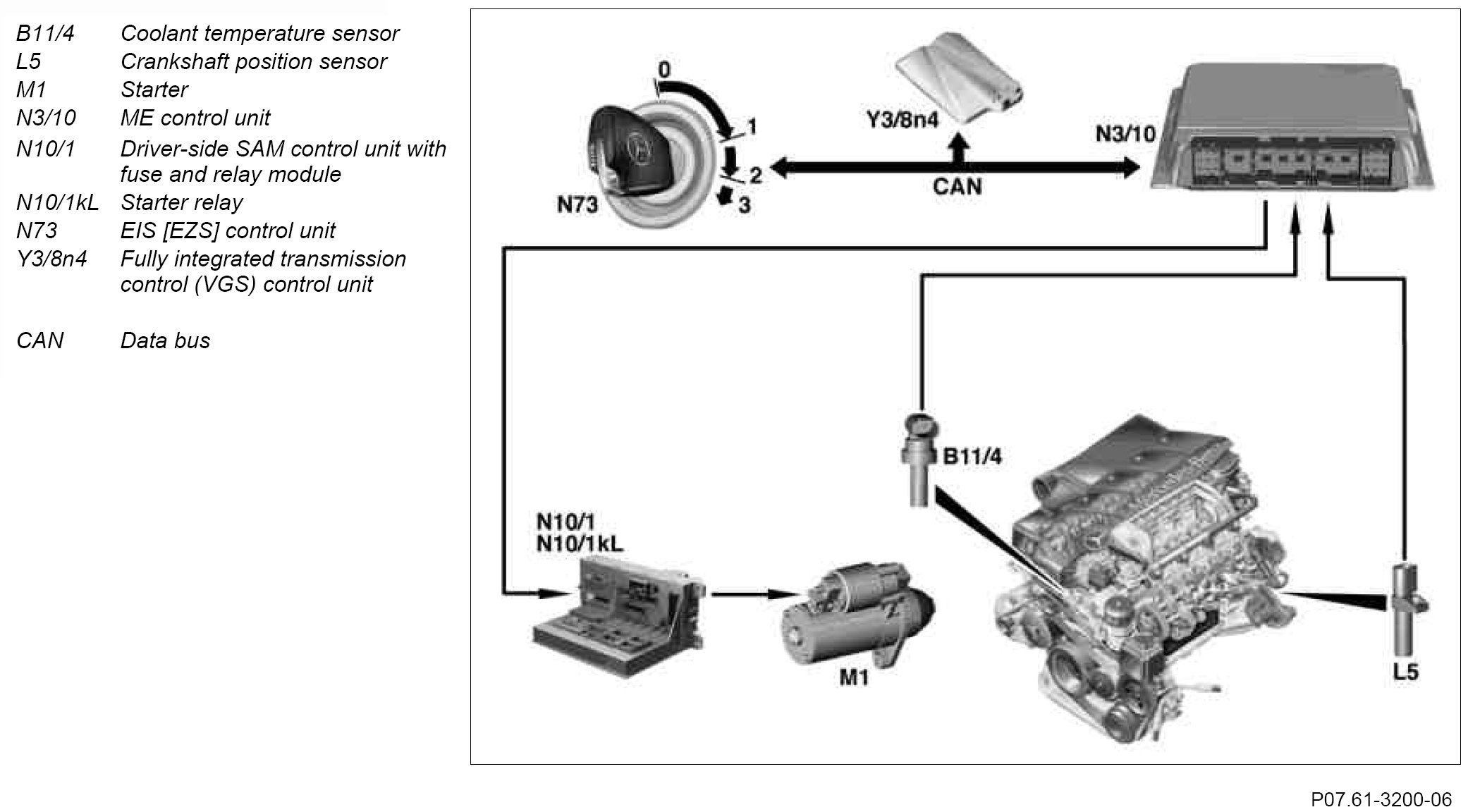 B11/4 Coolant temperature sensor
L5 Crankshaft position sensor
M1 Starter
N3/10 ME control unit
N10/1 Driver-side SAM control unit with fuse and relay module
N10/1kL Starter relay
N73 EIS [EZS] control unit
Y3/8n4 Fully integrated transmission control (VGS) control unit

CAN Data bus

0
1
2
3
N73
Y3/8n4
CAN
N3/10
B11/4
N10/1
N10/1kL
M1
L5

P07.61-3200-06