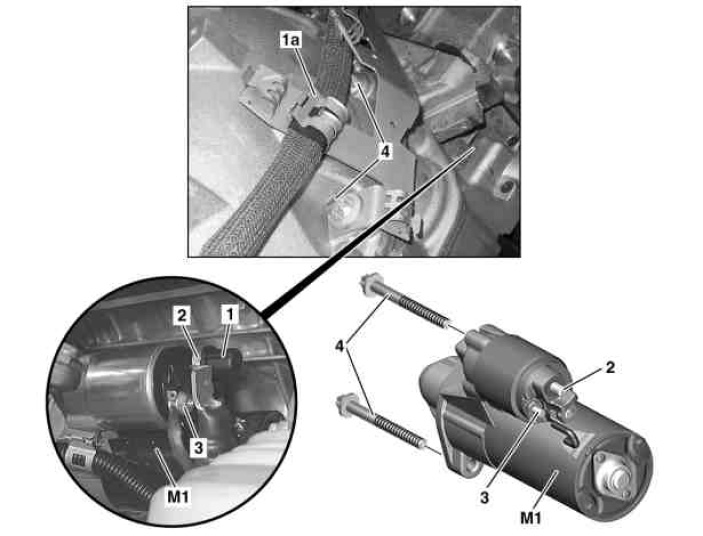 1a
4
2
1
3
M1
4
2
3
M1