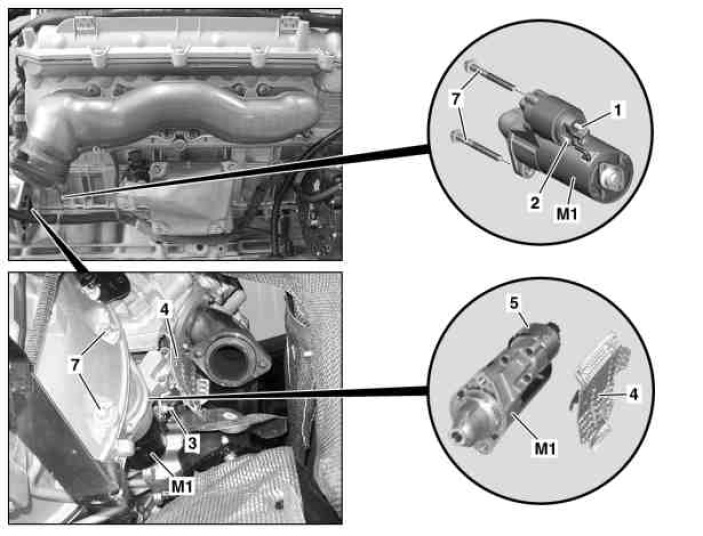 7
1
2
M1
4
7
3
M1
5
4
M1