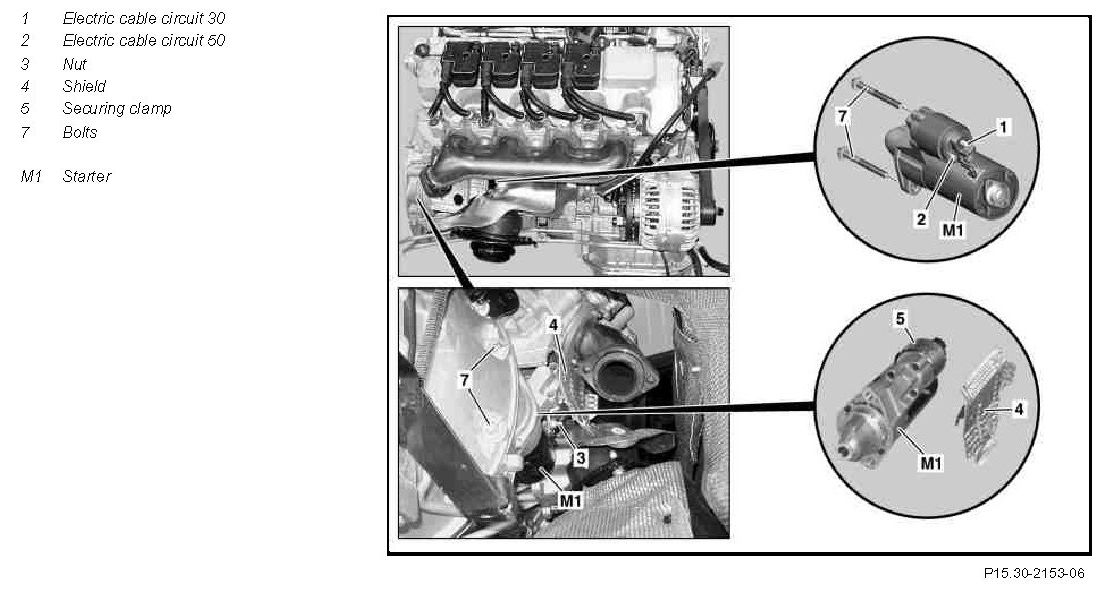 1 Electric cable circuit 30
2 Electric cable circuit 50
3 Nut
4 Shield
5 Securing clamp
7 Bolts

M1 Starter

7
1
2
M1
4
7
3
M1
5
4
M1

P15.30-2153-06