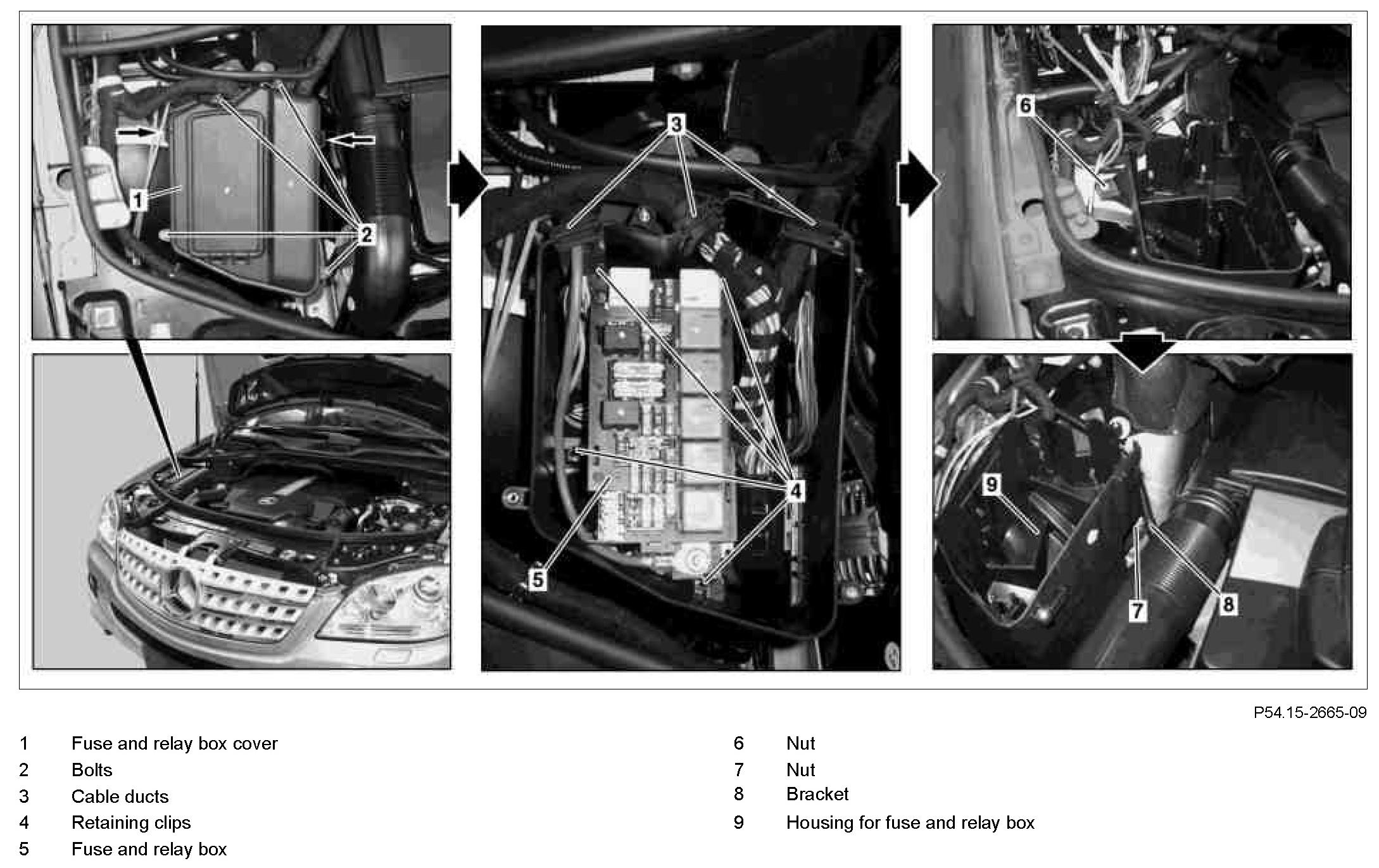 1
2
3
4
5
6
9
7
8

P54.15-2665-09

1 Fuse and relay box cover
2 Bolts
3 Cable ducts
4 Retaining clips
5 Fuse and relay box

6 Nut
7 Nut
8 Bracket
9 Housing for fuse and relay box