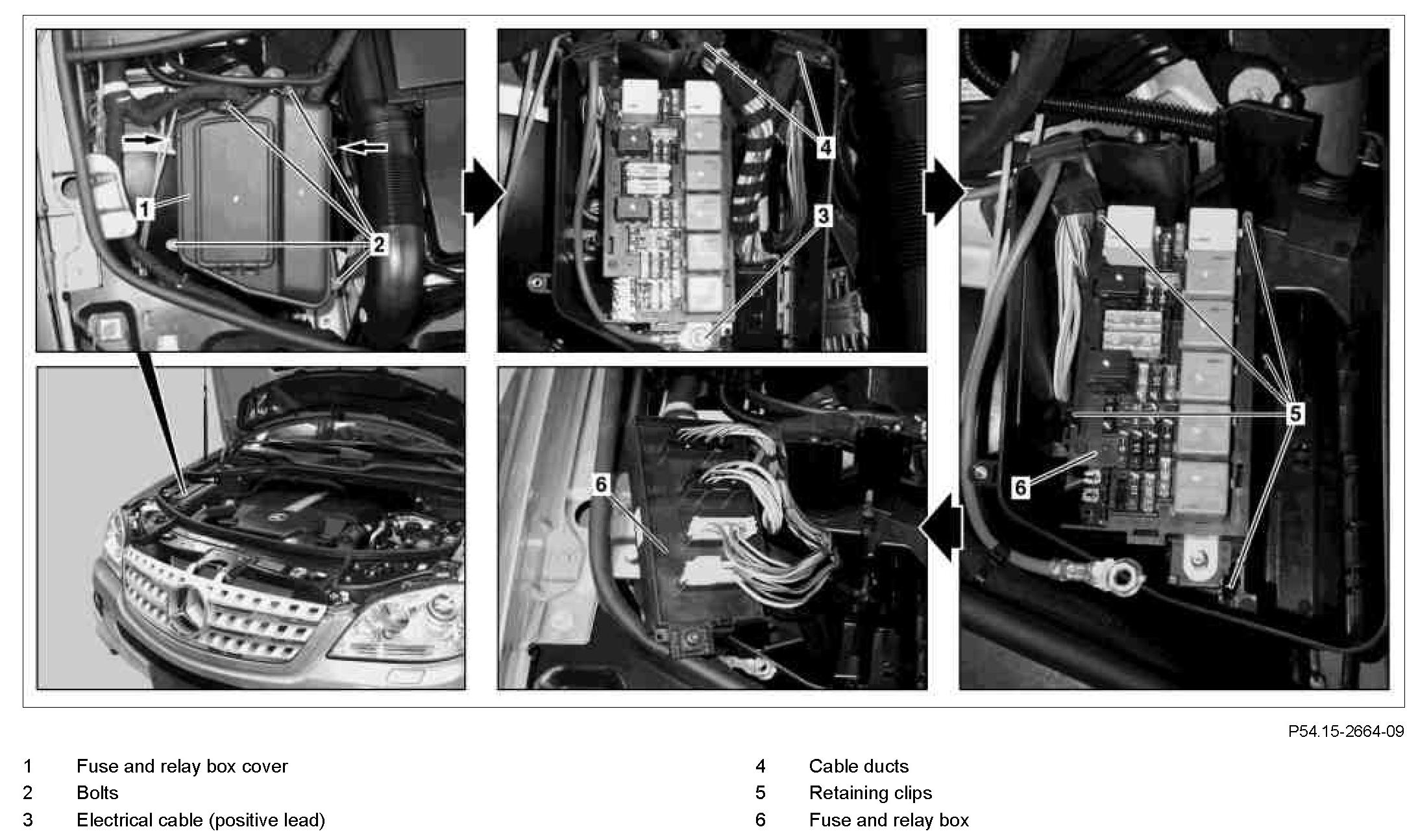 1
2
4
3
5
6
6

P54.15-2664-09

1 Fuse and relay box cover
2 Bolts
3 Electrical cable (positive lead)

4 Cable ducts
5 Retaining clips
6 Fuse and relay box