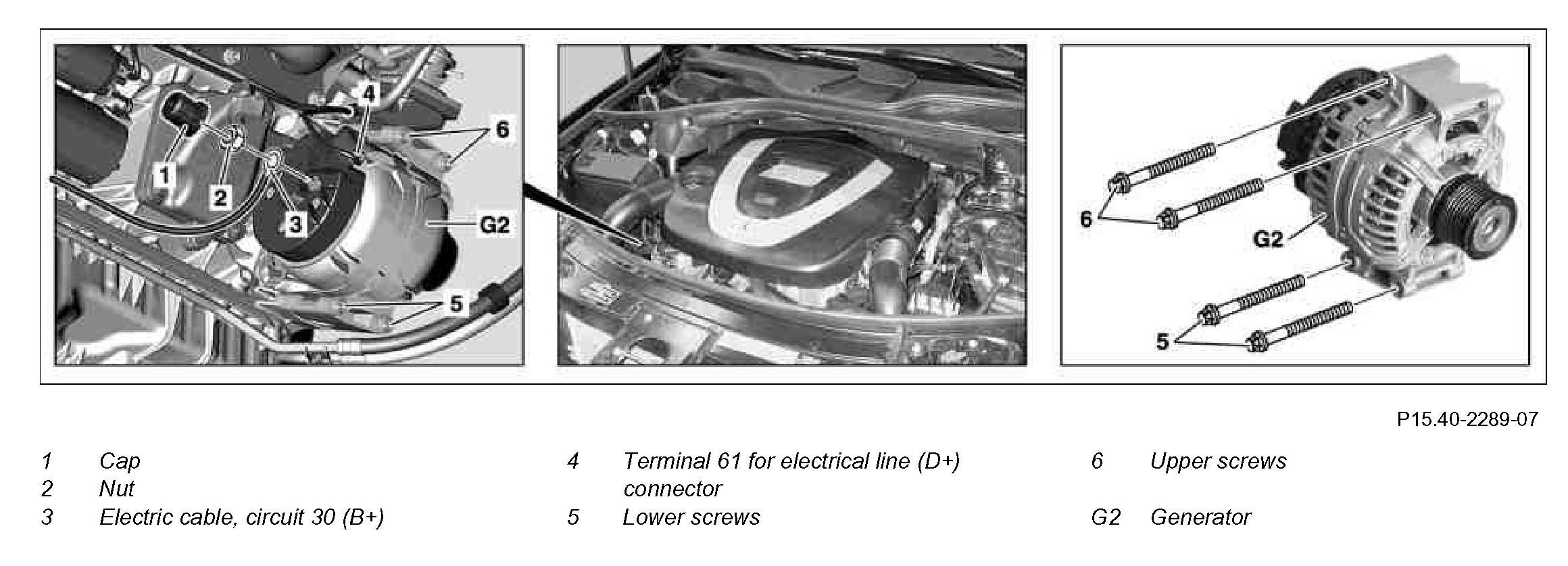 4
6
1
2
3
G2
5

6
G2
5

P15.40-2289-07

1 Cap
2 Nut
3 Electric cable, circuit 30 (B+)

4 Terminal 61 for electrical line (D+) connector
5 Lower screws

6 Upper screws
G2 Generator