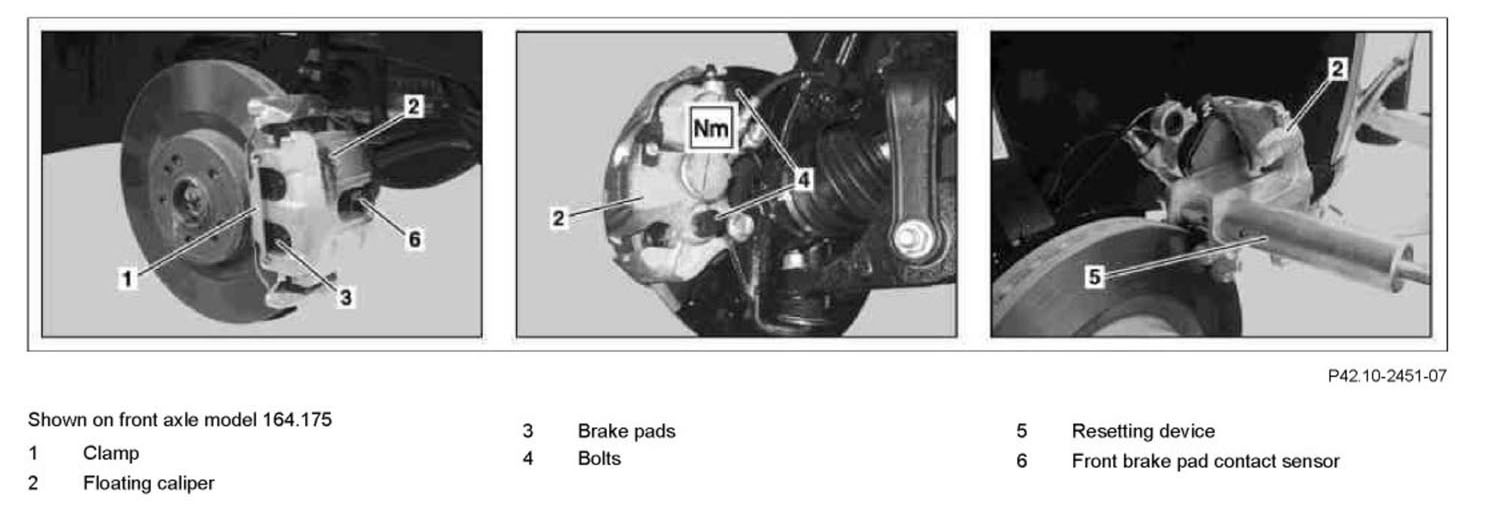 2
6
1
3

Nm
4
2

2
5

P42.10-2451-07

Shown on front axle model 164.175
1 Clamp
2 Floating caliper

3 Brake pads
4 Bolts

5 Resetting device
6 Front brake pad contact sensor