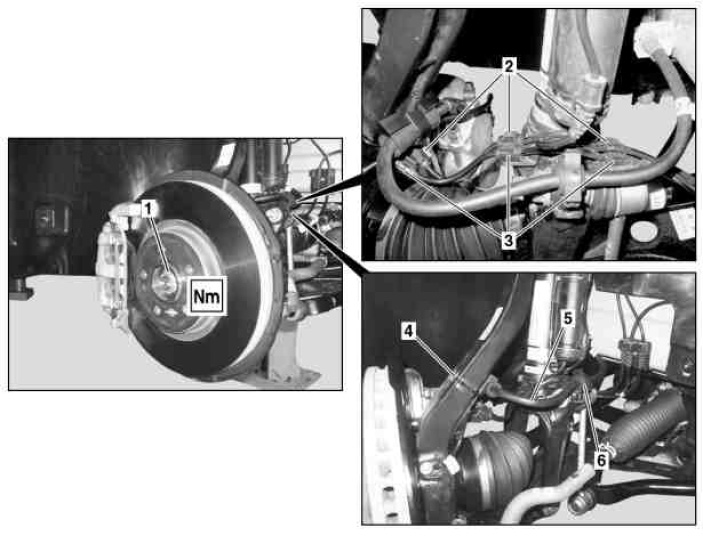 1
Nm
2
3
4
5
6