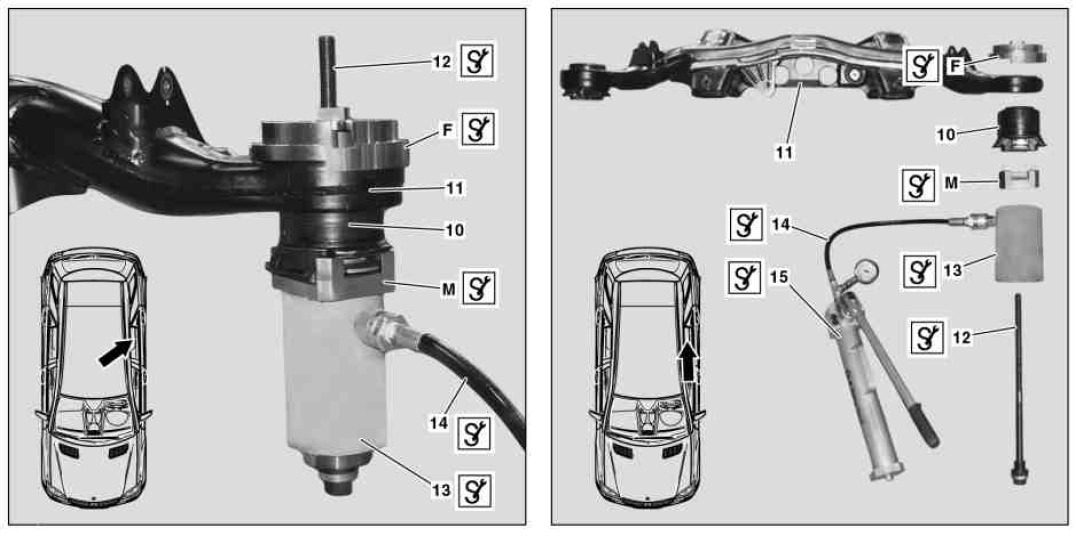 12
F
11
10
M
14
13

F
11
10
M
14
15
13
12