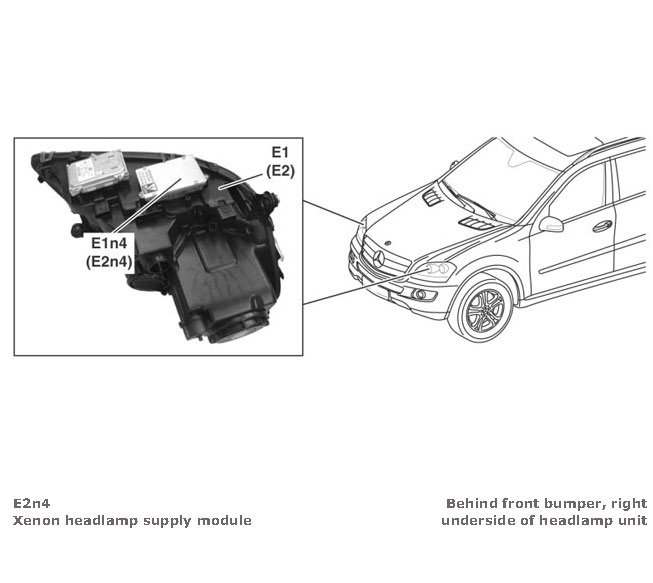 E1
(E2)

E1n4
(E2n4)

E2n4
Xenon headlamp supply module

Behind front bumper, right
underside of headlamp unit