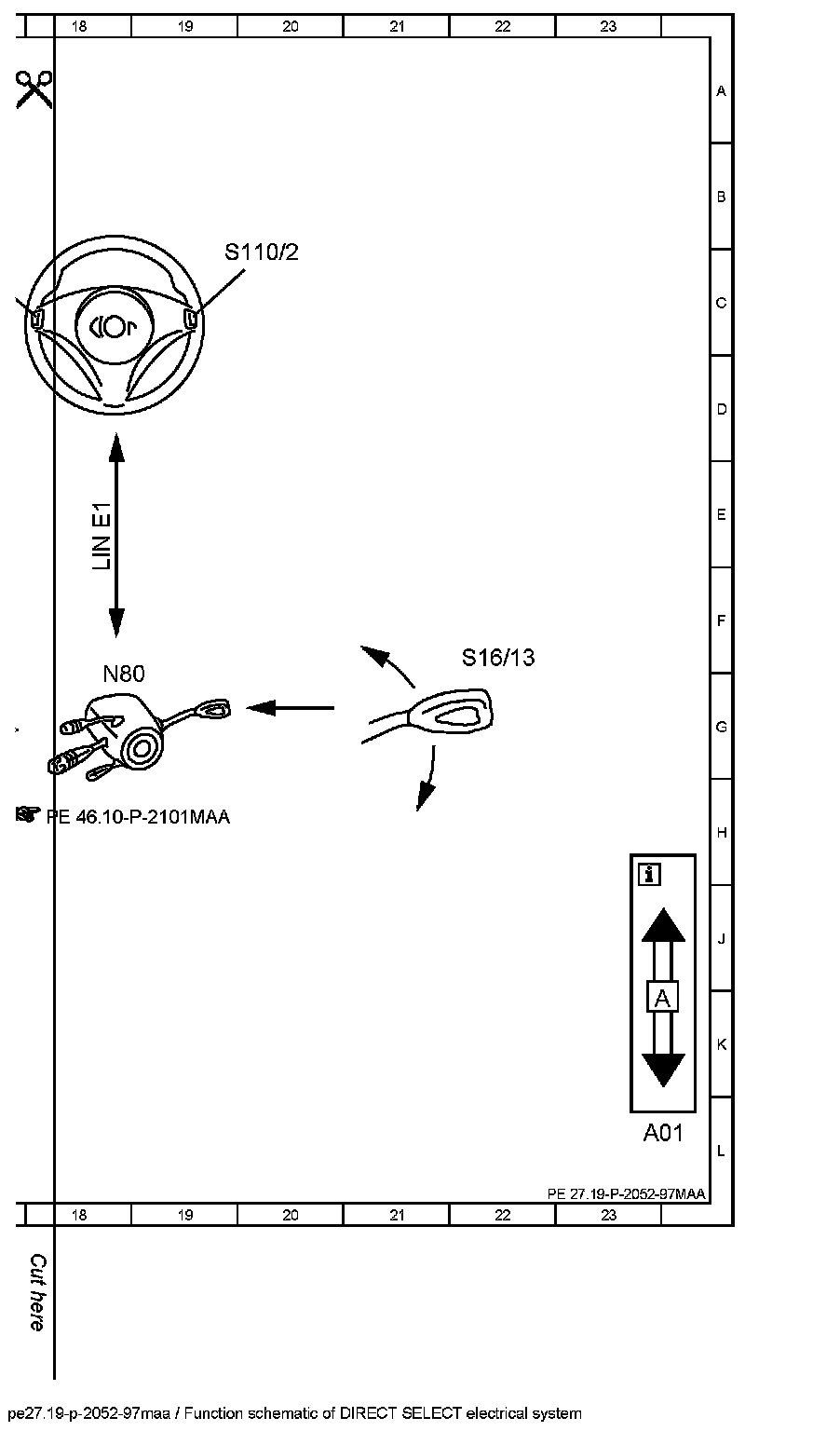 18 19 20 21 22 23

A
B
C
D
E
F
G
H
J
K
L

S110/2

LIN E1

N80

S16/13

PE 46.10-P-2101MAA

i

A

A01

PE 27.19-P-2052-97MAA

18 19 20 21 22 23

Cut here

pe27.19-p-2052-97maa / Function schematic of DIRECT SELECT electrical system