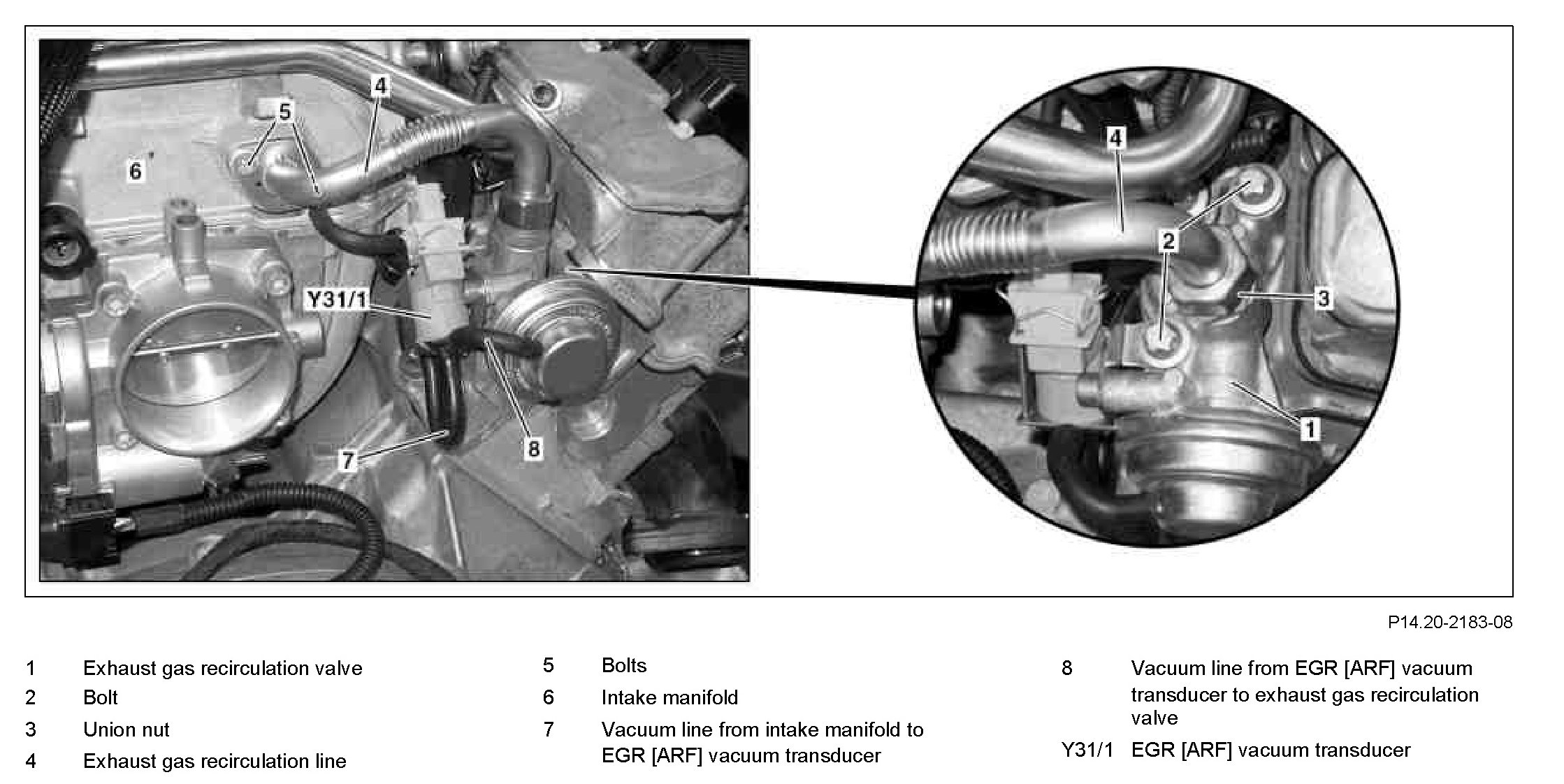 4

5

6

Y31/1

7

8

4

2

3

1

P14.20-2183-08

1 Exhaust gas recirculation valve
2 Bolt
3 Union nut
4 Exhaust gas recirculation line

5 Bolts
6 Intake manifold
7 Vacuum line from intake manifold to EGR [ARF] vacuum transducer

8 Vacuum line from EGR [ARF] vacuum transducer to exhaust gas recirculation valve
Y31/1 EGR [ARF] vacuum transducer