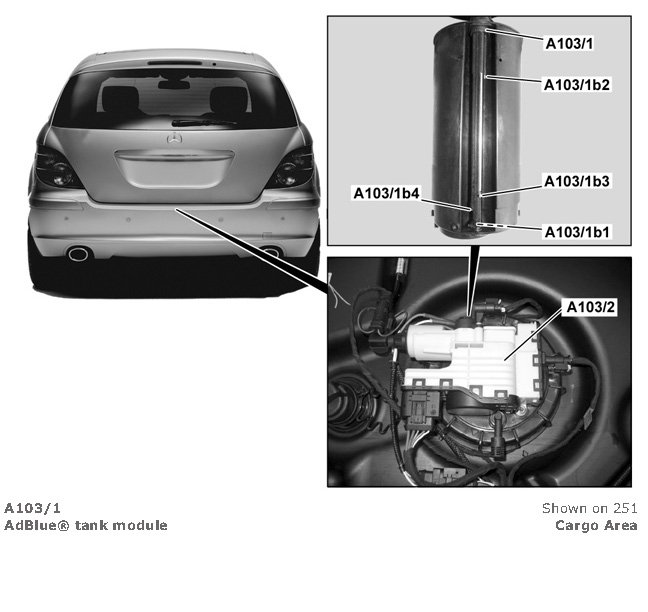 A103/1
A103/1b2
A103/1b3
A103/1b4
A103/1b1
A103/2

A103/1
AdBlue® tank module

Shown on 251
Cargo Area