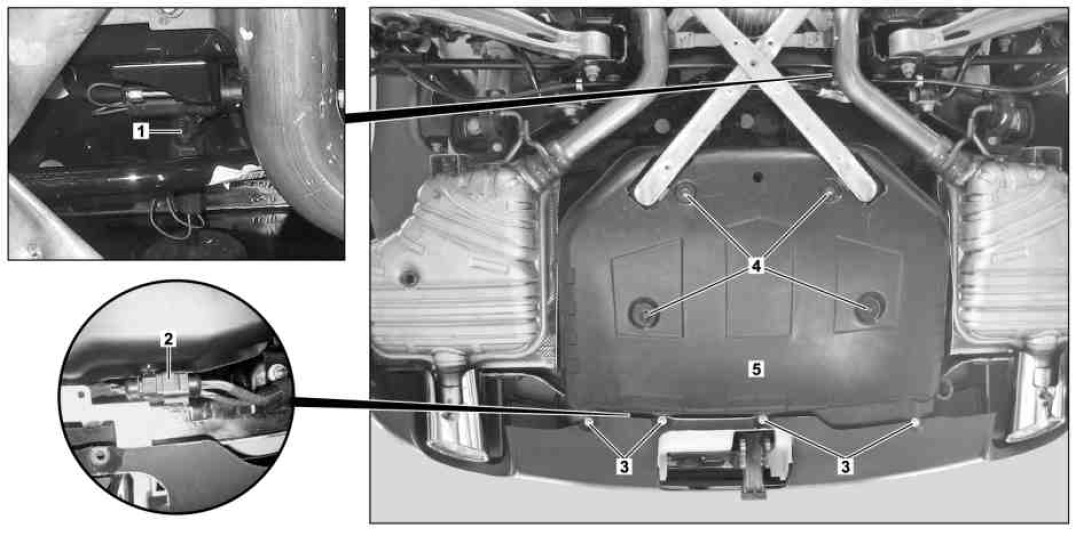 1
2
4
5
3
3