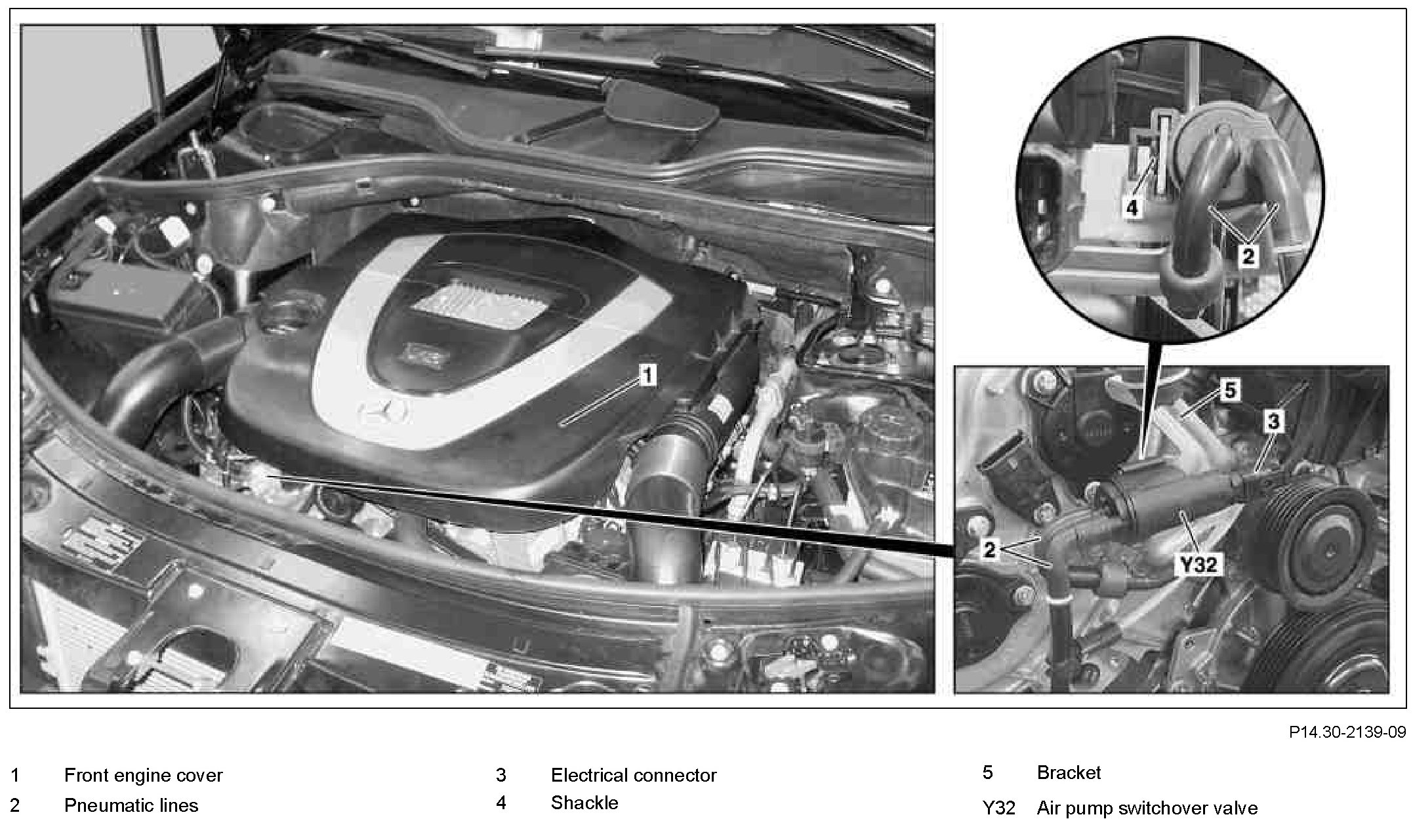 1

4

2

5

3

2

Y32

P14.30-2139-09

1 Front engine cover
2 Pneumatic lines

3 Electrical connector
4 Shackle

5 Bracket
Y32 Air pump switchover valve