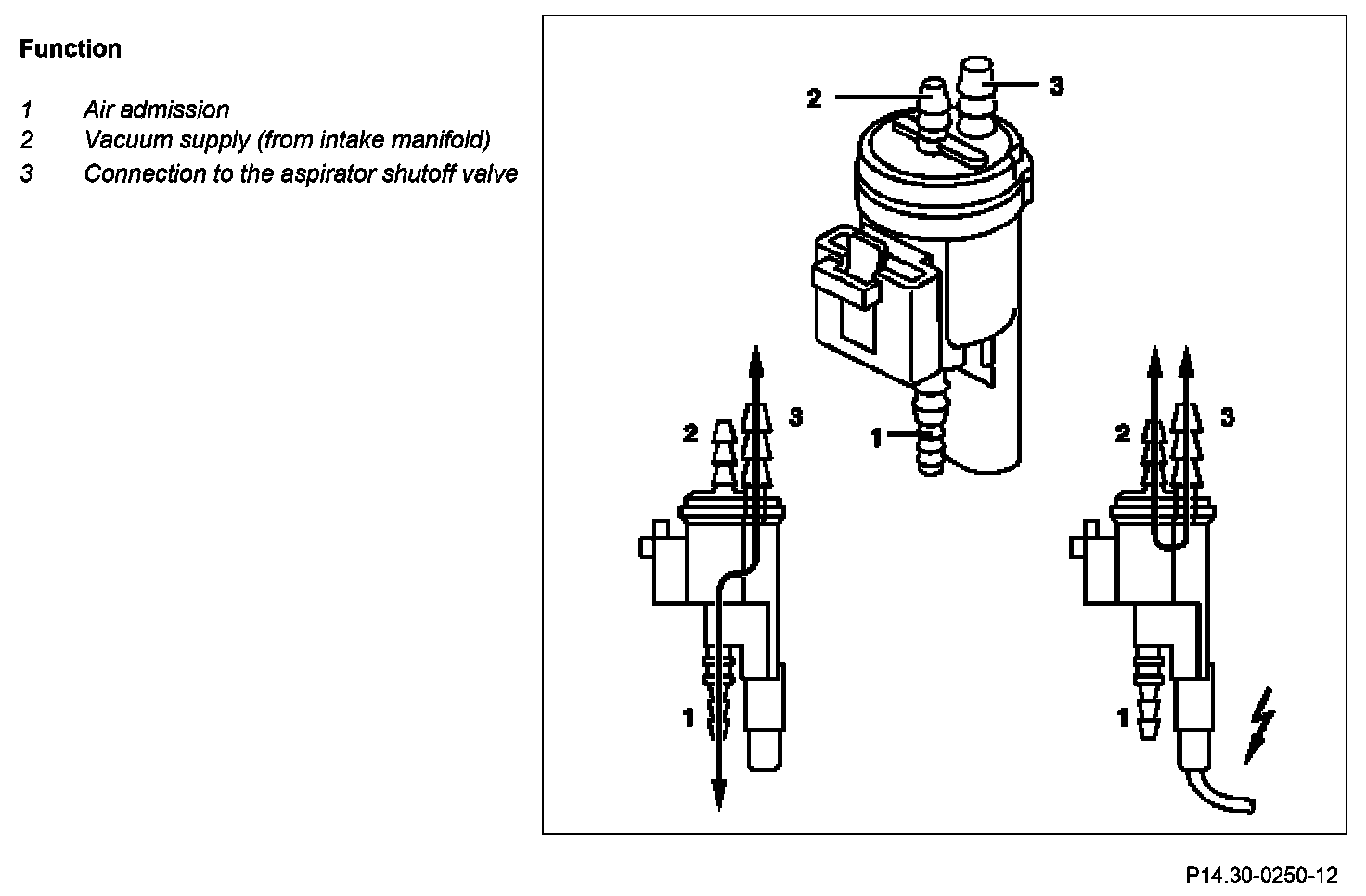 Function

1 Air admission
2 Vacuum supply (from intake manifold)
3 Connection to the aspirator shutoff valve

2
3
1
2
3
1
2
3
1

P14.30-0250-12