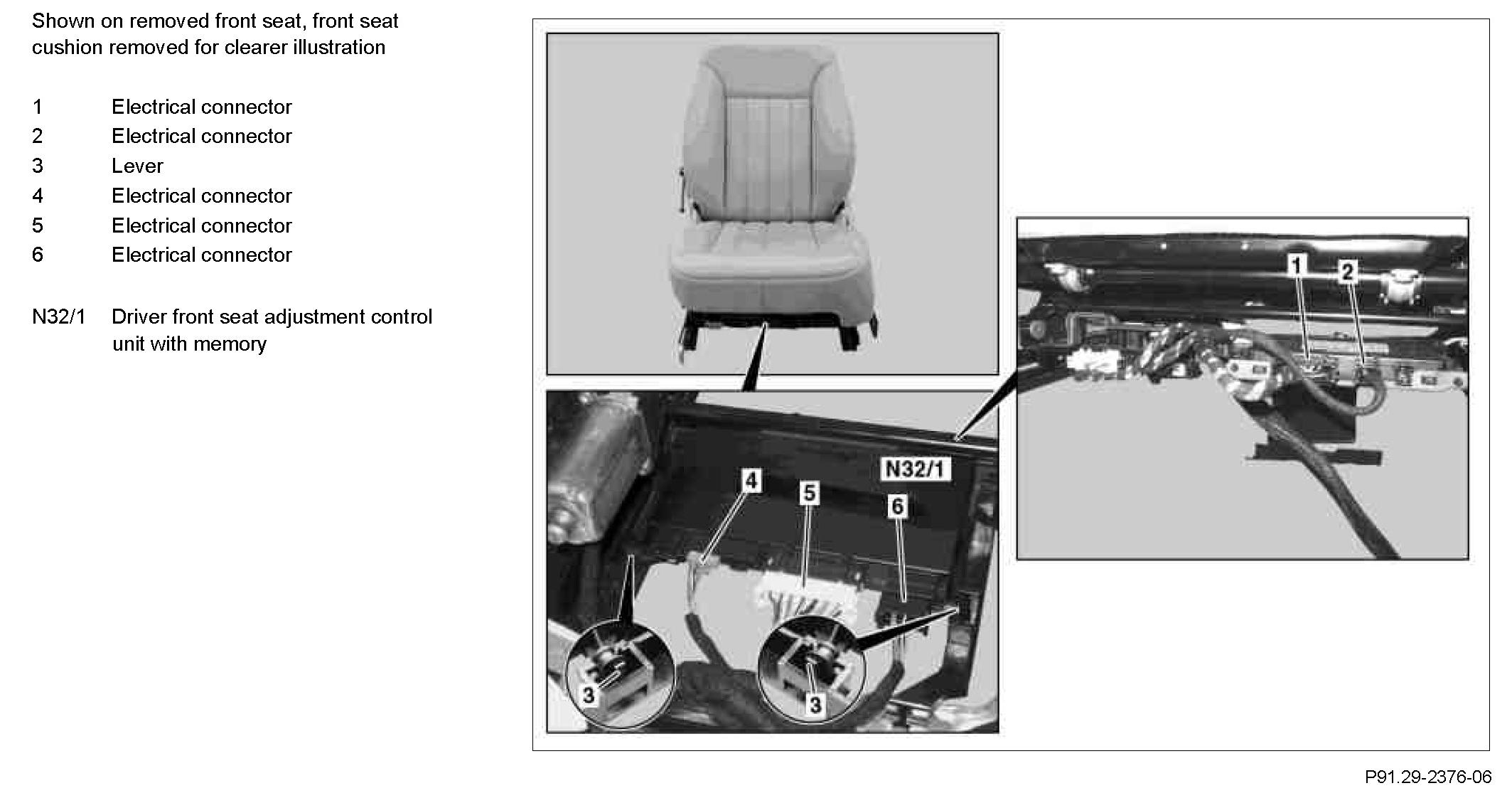 Shown on removed front seat, front seat cushion removed for clearer illustration

1 Electrical connector
2 Electrical connector
3 Lever
4 Electrical connector
5 Electrical connector
6 Electrical connector

N32/1 Driver front seat adjustment control unit with memory

1
2
N32/1
4
5
6
3
3

P91.29-2376-06