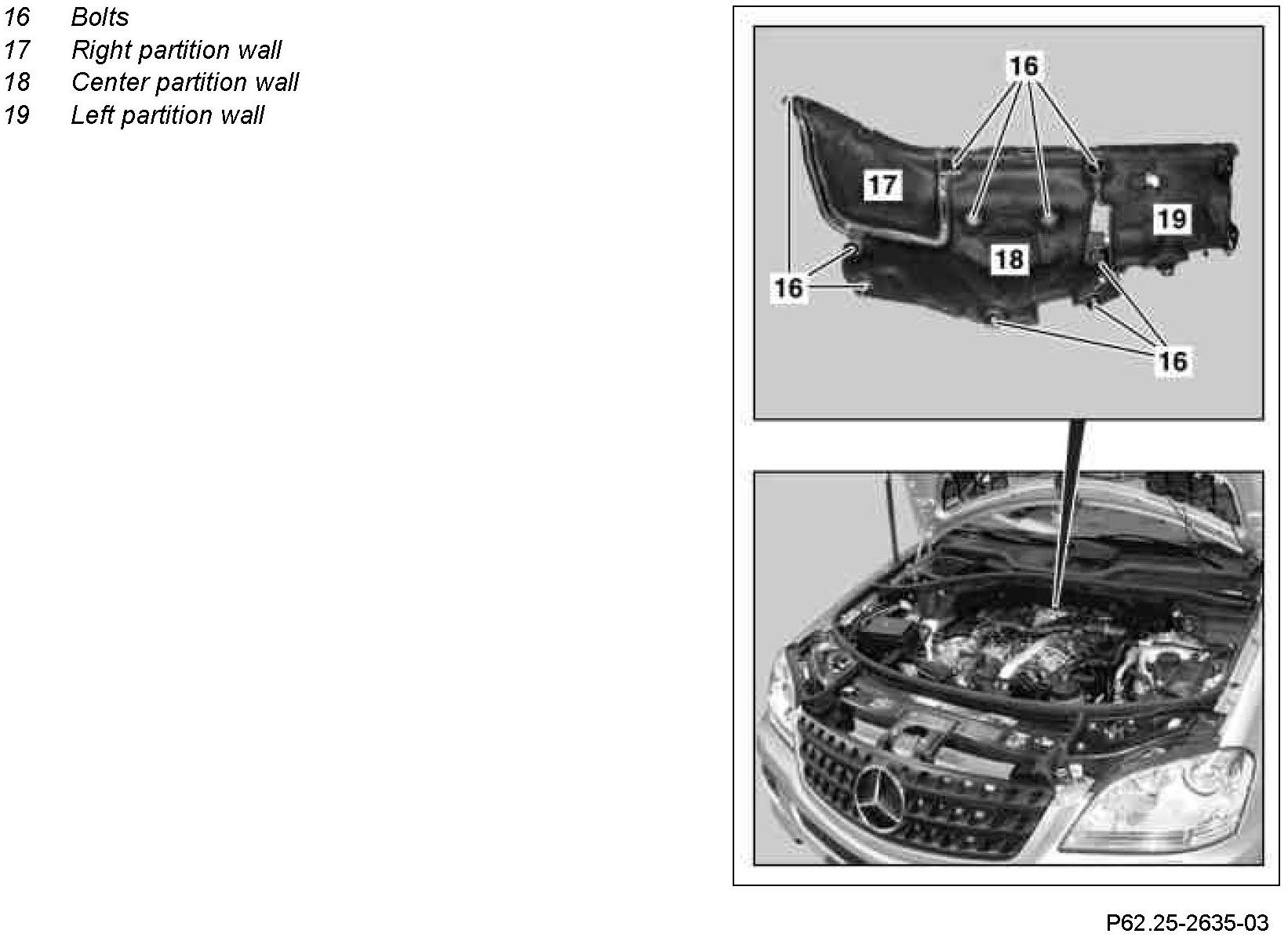 16 Bolts
17 Right partition wall
18 Center partition wall
19 Left partition wall

16

17

19

18

16

16

P62.25-2635-03