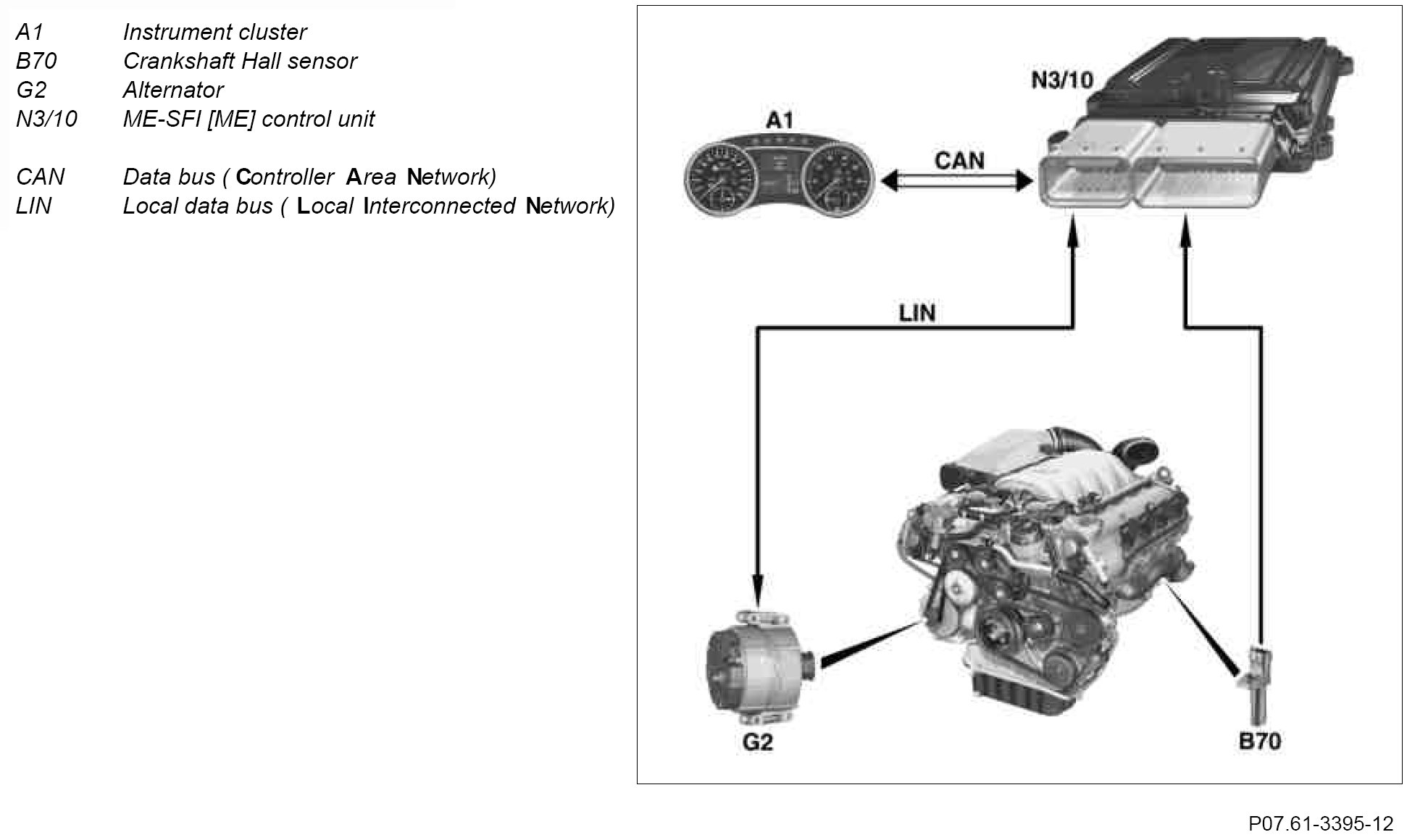 A1 Instrument cluster
B70 Crankshaft Hall sensor
G2 Alternator
N3/10 ME-SFI [ME] control unit

CAN Data bus ( Controller Area Network)
LIN Local data bus ( Local Interconnected Network)

N3/10
A1
CAN
LIN
G2
B70

P07.61-3395-12